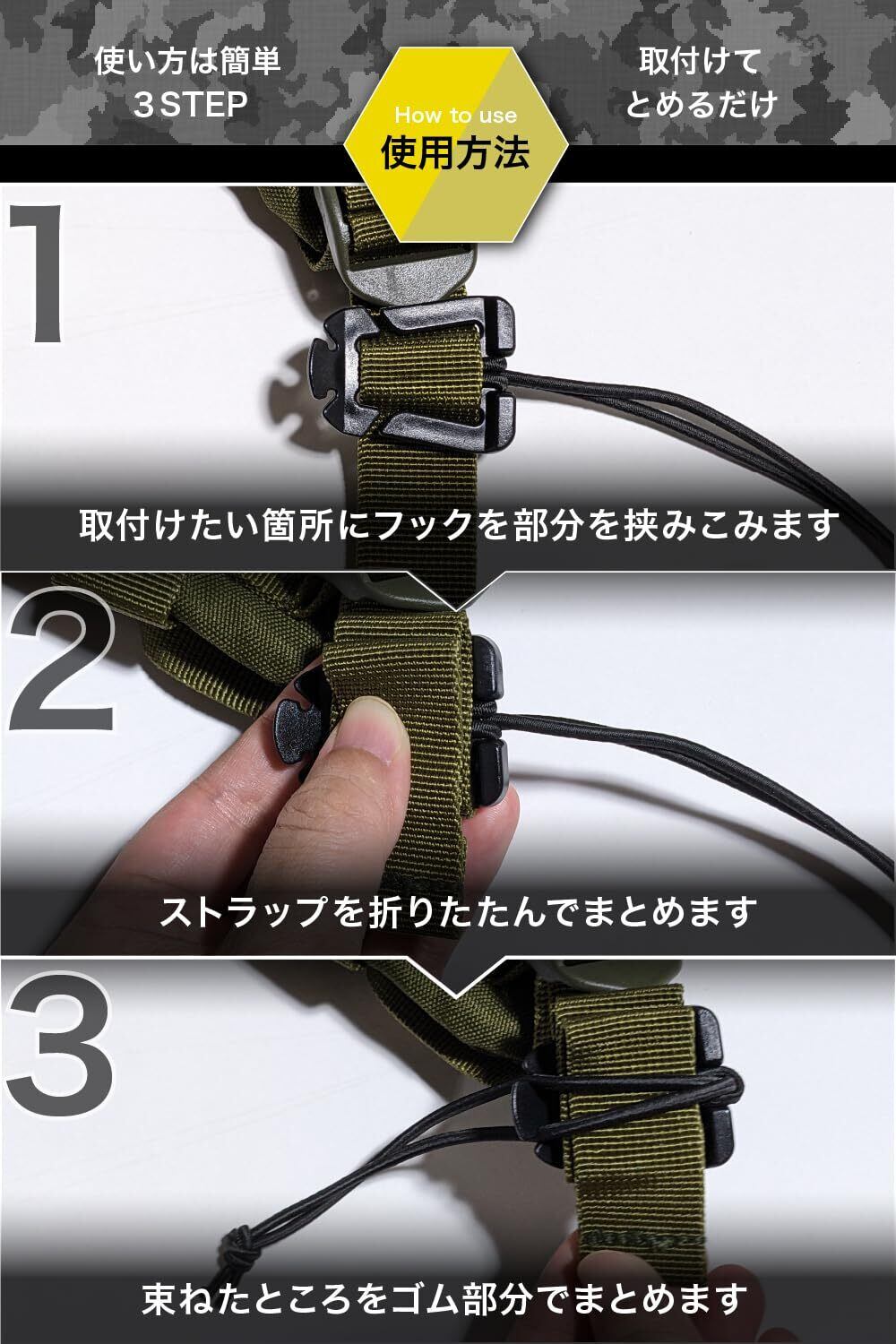 使い方は簡単
3 STEP

How to use
使用方法

取付けて
とめるだけ

1

取付けたい箇所にフックを部分を挟みこみます

2

ストラップを折りたたんでまとめます

3

束ねたところをゴム部分でまとめます