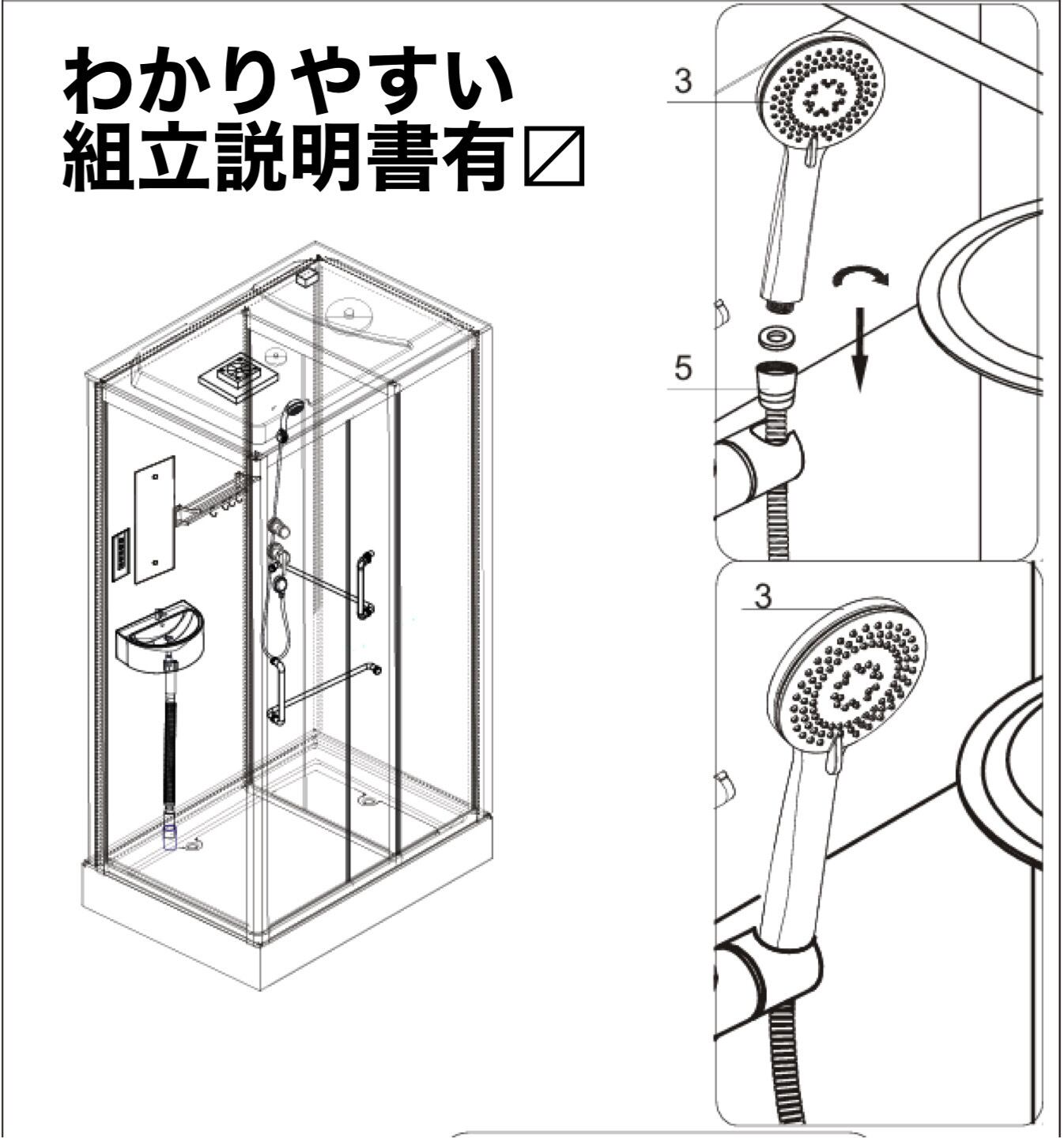 わかりやすい
組立説明書有〼

3

5

3