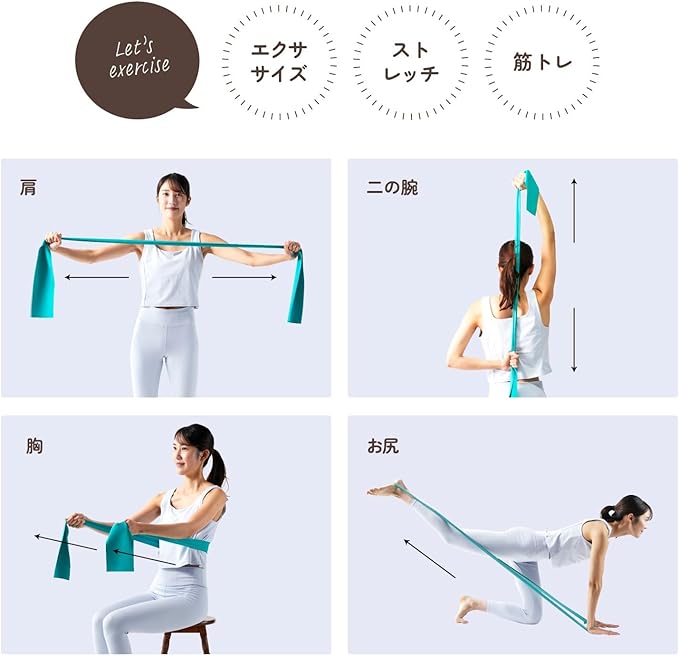 Let's exercise

エクササイズ

ストレッチ

筋トレ

肩

二の腕

胸

お尻