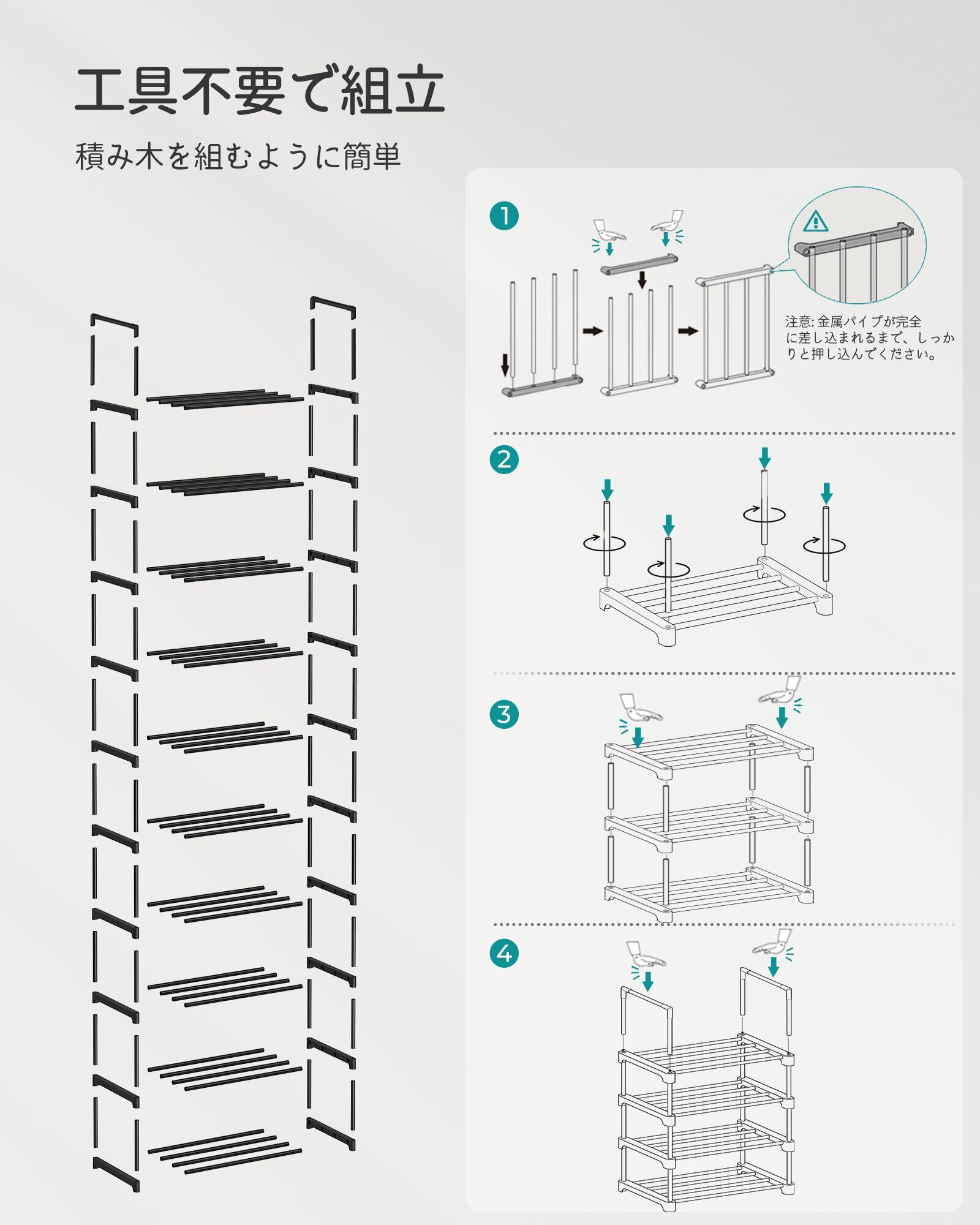 工具不要で組立

積み木を組むように簡単

1

注意: 金属パイプが完全に差し込まれるまで、しっかりと押し込んでください。

2

3

4