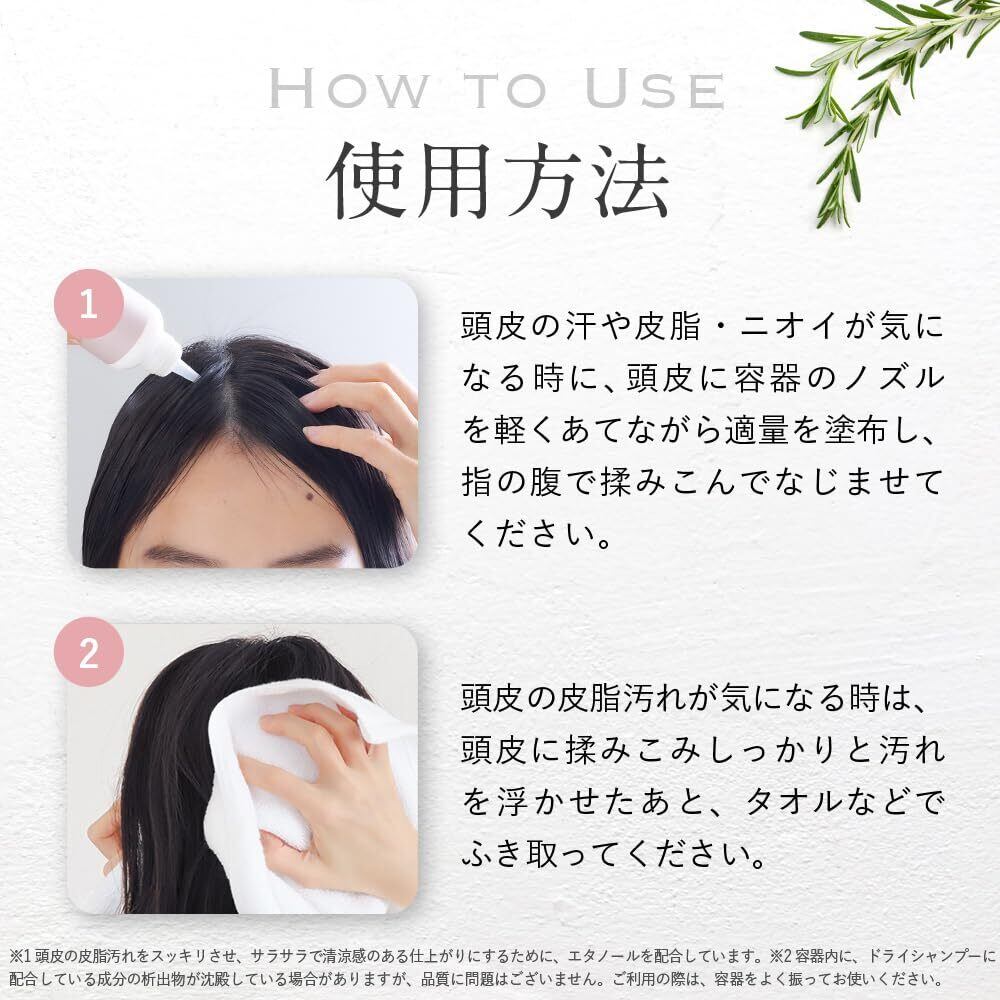 HOW TO USE
使用方法

1

頭皮の汗や皮脂・ニオイが気になる時に、頭皮に容器のノズルを軽くあてながら適量を塗布し、指の腹で揉みこんでなじませてください。

2

頭皮の皮脂汚れが気になる時は、頭皮に揉みこみしっかりと汚れを浮かせたあと、タオルなどでふき取ってください。

※1 頭皮の皮脂汚れをスッキリさせ、サラサラで清涼感のある仕上がりにするために、エタノールを配合しています。※2 容器内に、ドライシャンプーに配合している成分の析出物が沈殿している場合がありますが、品質に問題はございません。ご利用の際は、容器をよく振ってお使いください。