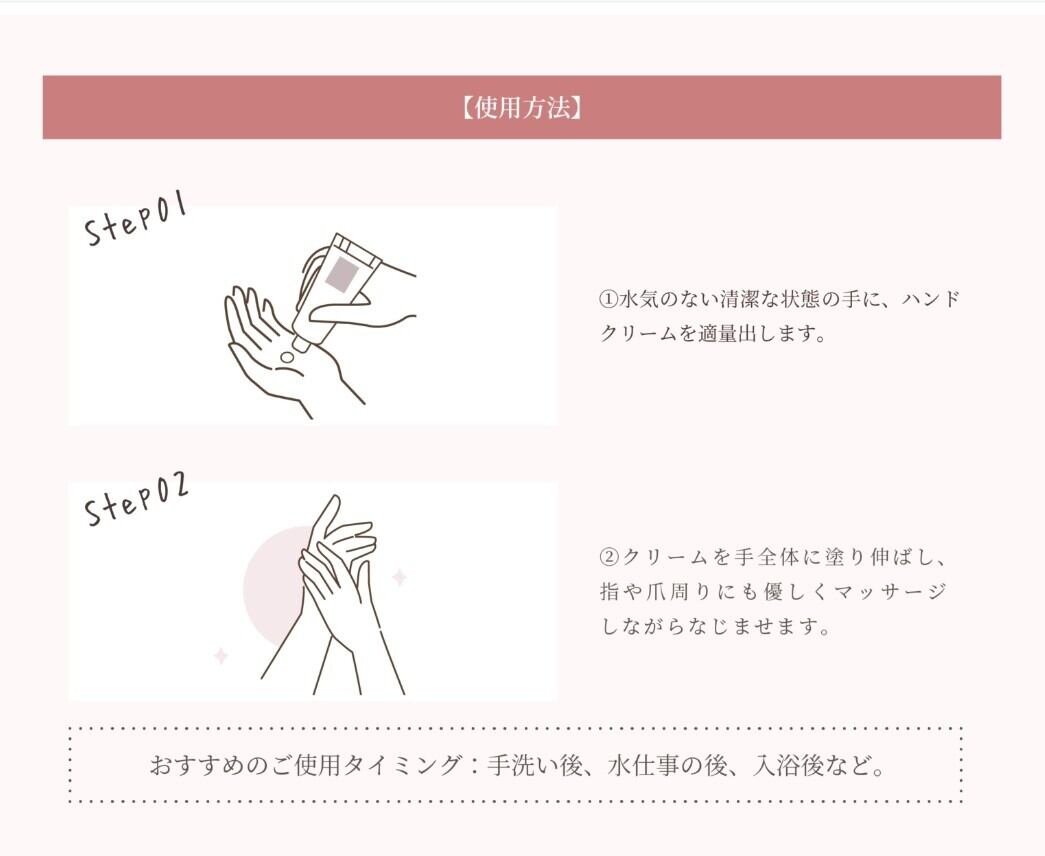 【使用方法】

Step01

①水気のない清潔な状態の手に、ハンドクリームを適量出します。

Step02

②クリームを手全体に塗り伸ばし、指や爪周りにも優しくマッサージしながらなじませます。

おすすめのご使用タイミング：手洗い後、水仕事の後、入浴後など。