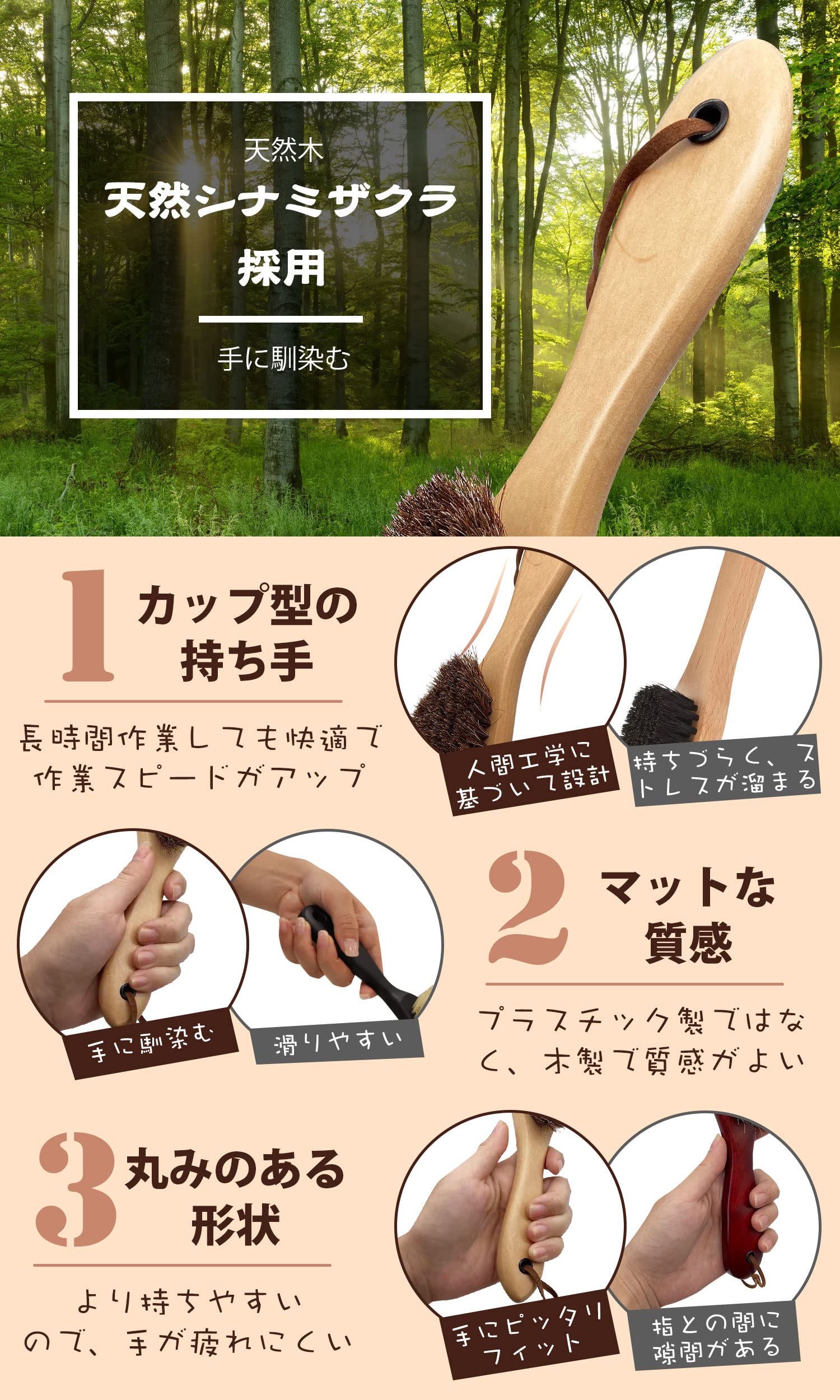 天然木

天然シナミザクラ採用

手に馴染む

1 カップ型の持ち手

長時間作業しても快適で作業スピードがアップ

人間工学に基づいて設計

持ちづらく、ストレスが溜まる

手に馴染む

滑りやすい

2 マットな質感

プラスチック製ではなく、木製で質感がよい

3 丸みのある形状

より持ちやすいので、手が疲れにくい

手にピッタリフィット

指との間に隙間がある