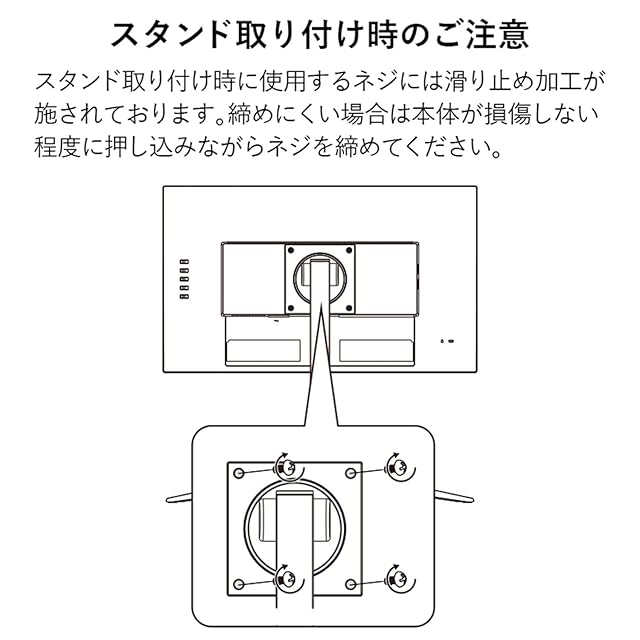 スタンド取り付け時のご注意

スタンド取り付け時に使用するネジには滑り止め加工が施されております。締めにくい場合は本体が損傷しない程度に押し込みながらネジを締めてください。