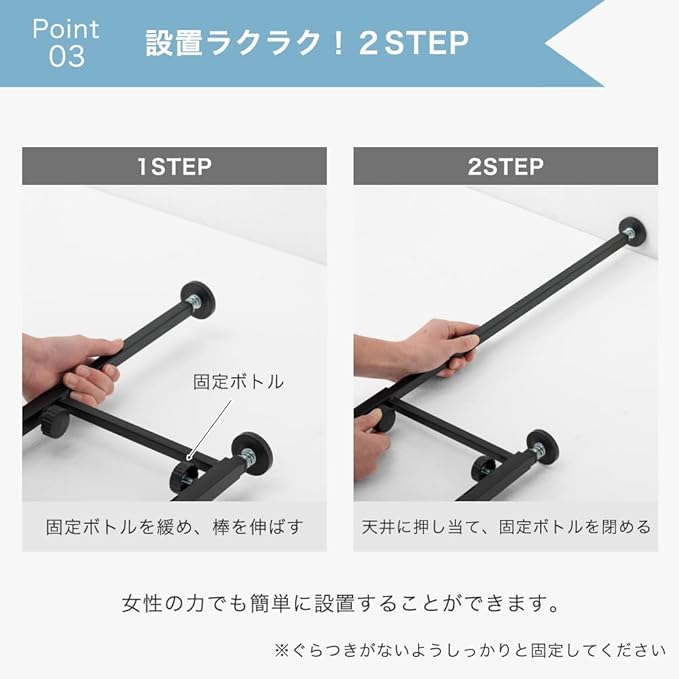 Point 03

設置ラクラク！2STEP

1STEP

固定ボトル

固定ボトルを緩め、棒を伸ばす

2STEP

天井に押し当て、固定ボトルを閉める

女性の力でも簡単に設置することができます。

※ぐらつきがないようしっかりと固定してください