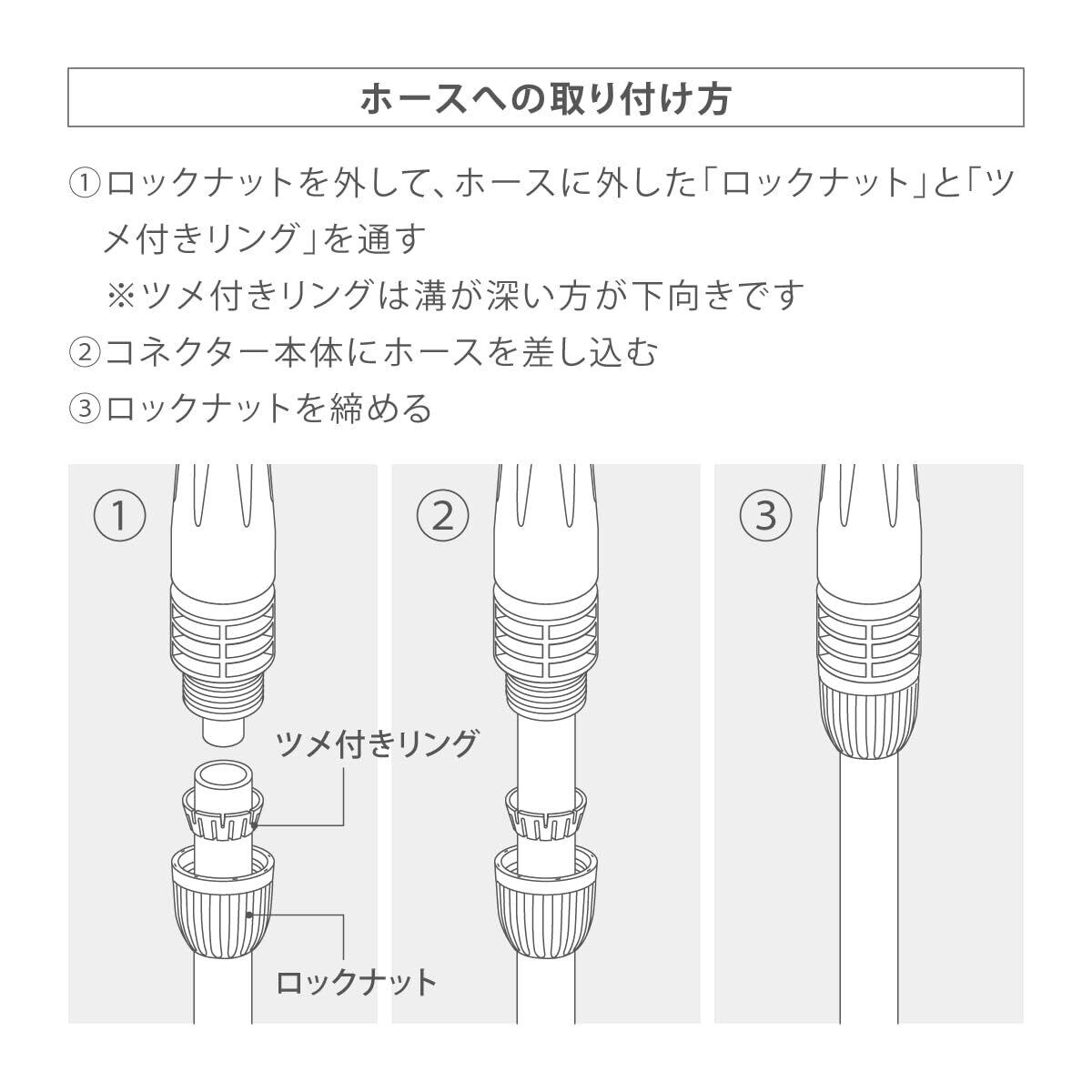 ホースへの取り付け方

①ロックナットを外して、ホースに外した「ロックナット」と「ツメ付きリング」を通す
※ツメ付きリングは溝が深い方が下向きです
②コネクター本体にホースを差し込む
③ロックナットを締める

①

ツメ付きリング

ロックナット

②

③