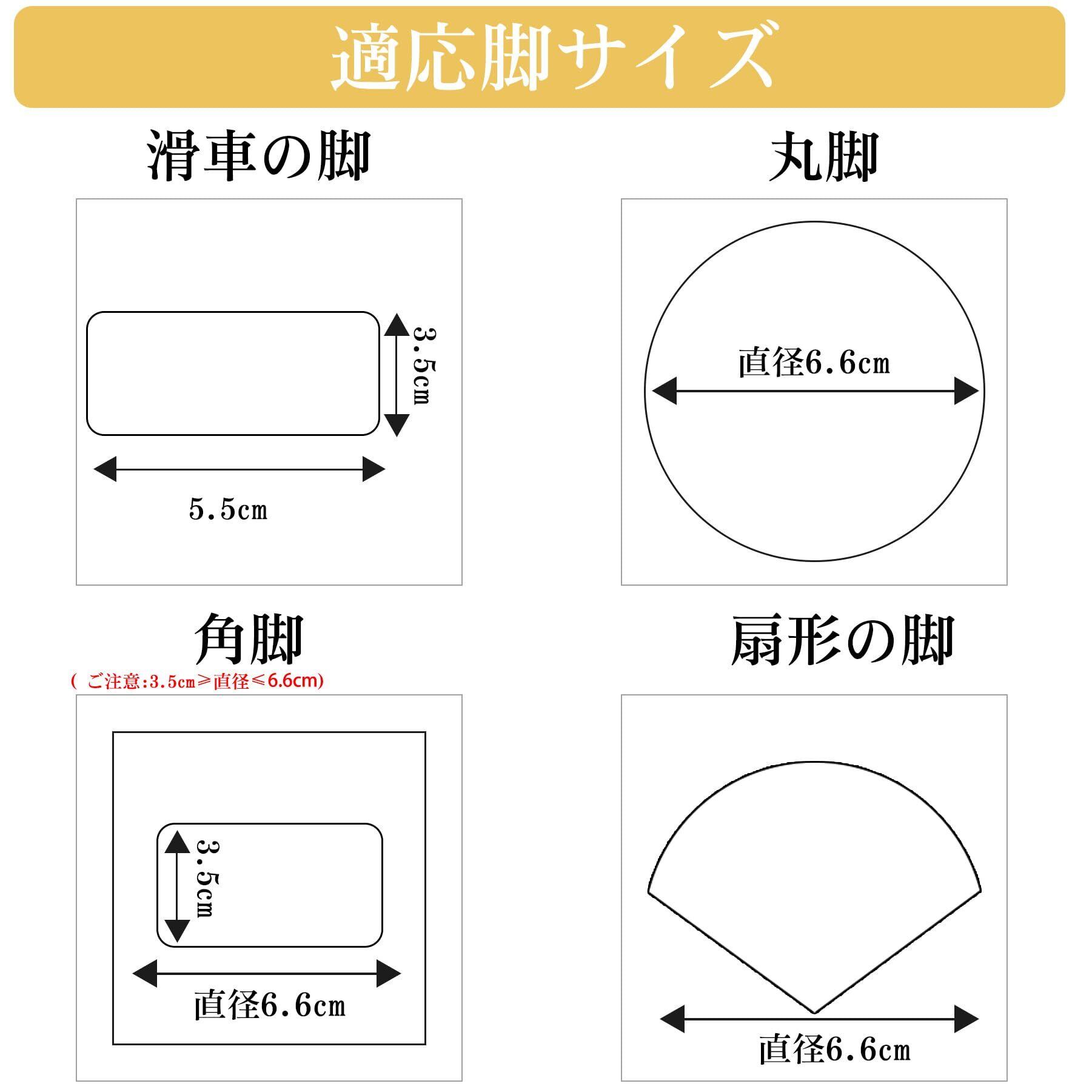 適応脚サイズ

滑車の脚

3.5cm

5.5cm

丸脚

直径6.6cm

角脚

( ご注意:3.5cm≥直径≤6.6cm)

3.5cm

直径6.6cm

扇形の脚

直径6.6cm