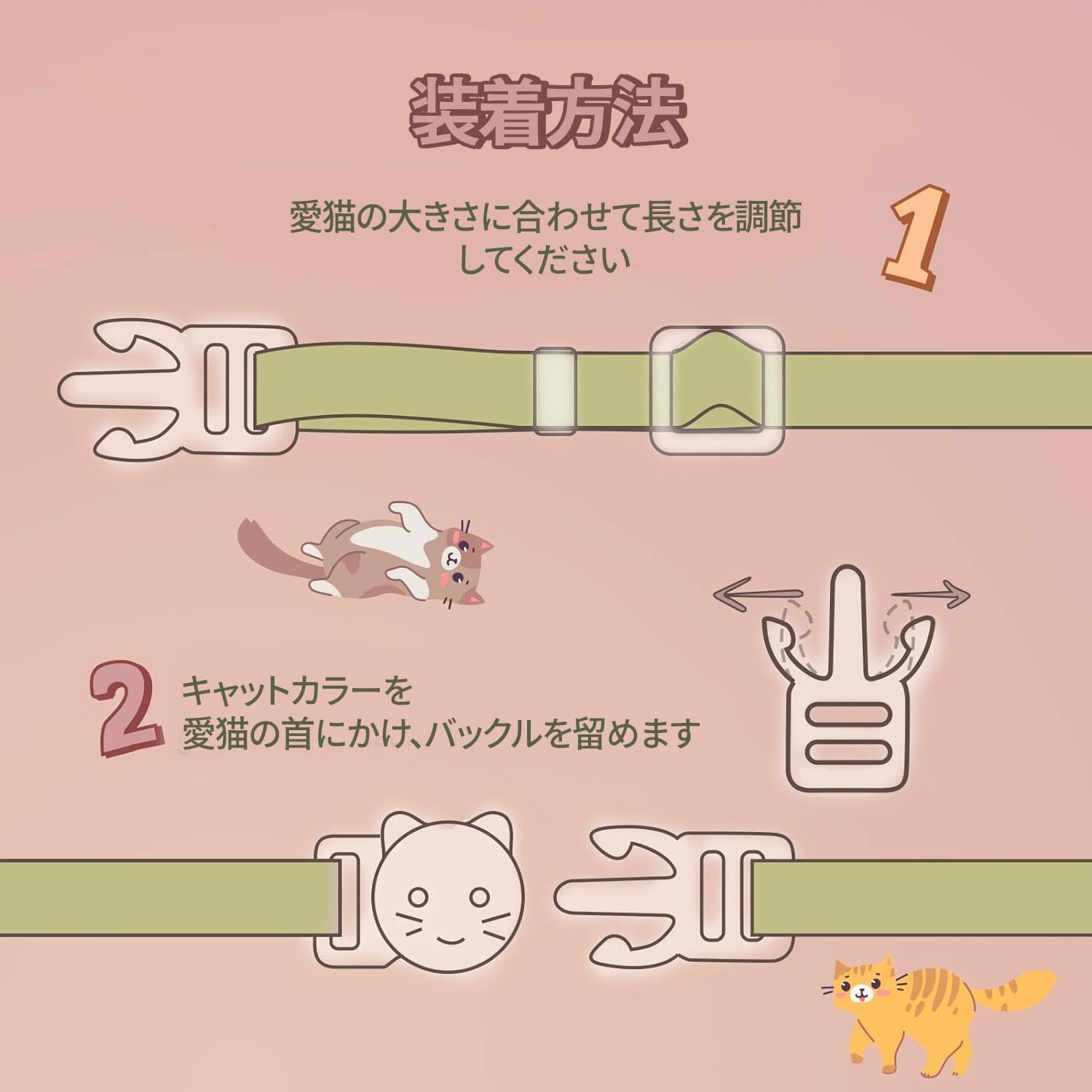 装着方法

愛猫の大きさに合わせて長さを調節してください

1

2

キャットカラーを愛猫の首にかけ､バックルを留めます