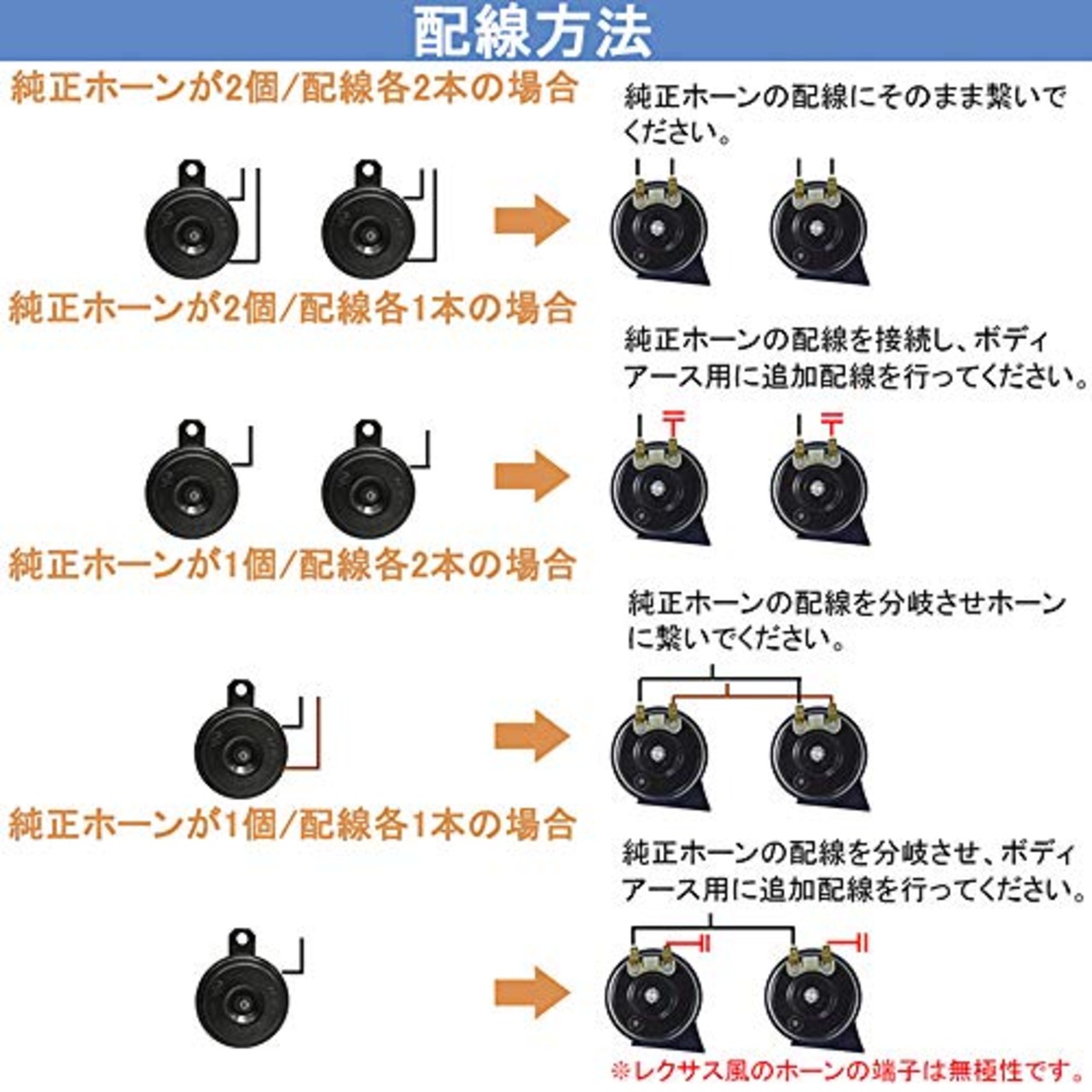 配線方法

純正ホーンが2個/配線各2本の場合

純正ホーンの配線にそのまま繋いでください。

純正ホーンが2個/配線各1本の場合

純正ホーンの配線を接続し、ボディアース用に追加配線を行ってください。

純正ホーンが1個/配線各2本の場合

純正ホーンの配線を分岐させホーンに繋いでください。

純正ホーンが1個/配線各1本の場合

純正ホーンの配線を分岐させ、ボディアース用に追加配線を行ってください。

※レクサス風のホーンの端子は無極性です。