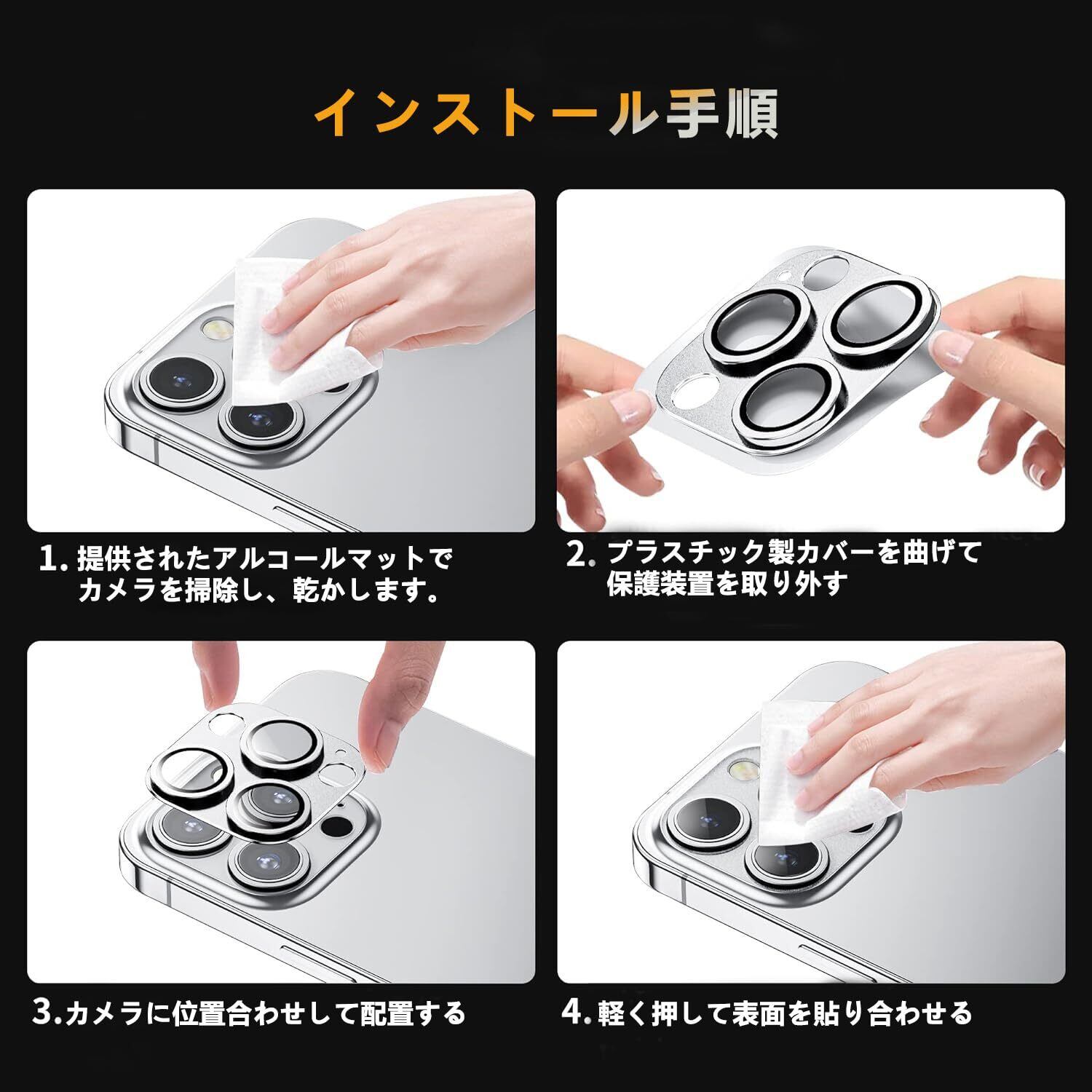 インストール手順

1. 提供されたアルコールマットでカメラを掃除し、乾かします。

2. プラスチック製カバーを曲げて保護装置を取り外す

3.カメラに位置合わせして配置する

4. 軽く押して表面を貼り合わせる