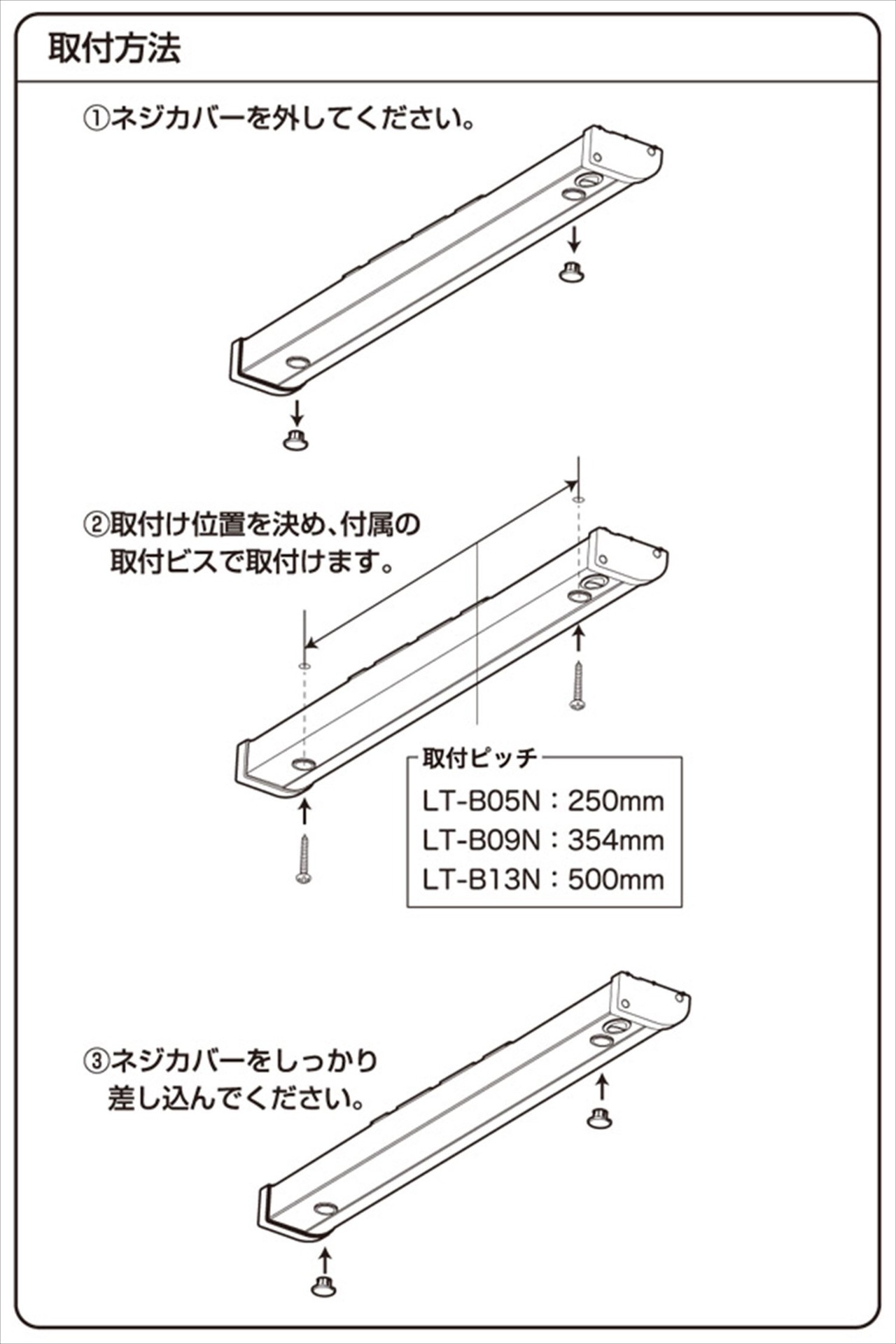 取付方法

①ネジカバーを外してください。

②取付け位置を決め、付属の取付ビスで取付けます。

取付ピッチ
LT-B05N：250mm
LT-B09N：354mm
LT-B13N：500mm

③ネジカバーをしっかり差し込んでください。