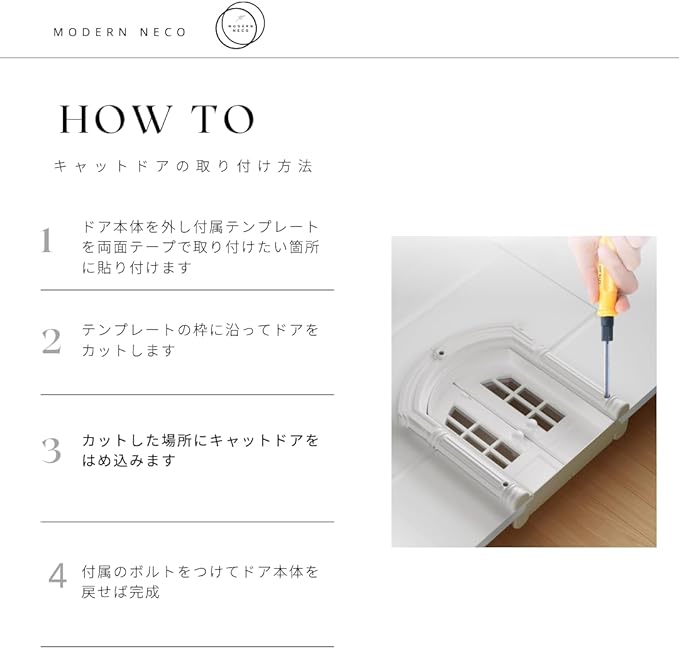 MODERN NECO

MODERN NECO

HOW TO

キャットドアの取り付け方法

1 ドア本体を外し付属テンプレートを両面テープで取り付けたい箇所に貼り付けます

2 テンプレートの枠に沿ってドアをカットします

3 カットした場所にキャットドアをはめ込みます

4 付属のボルトをつけてドア本体を戻せば完成