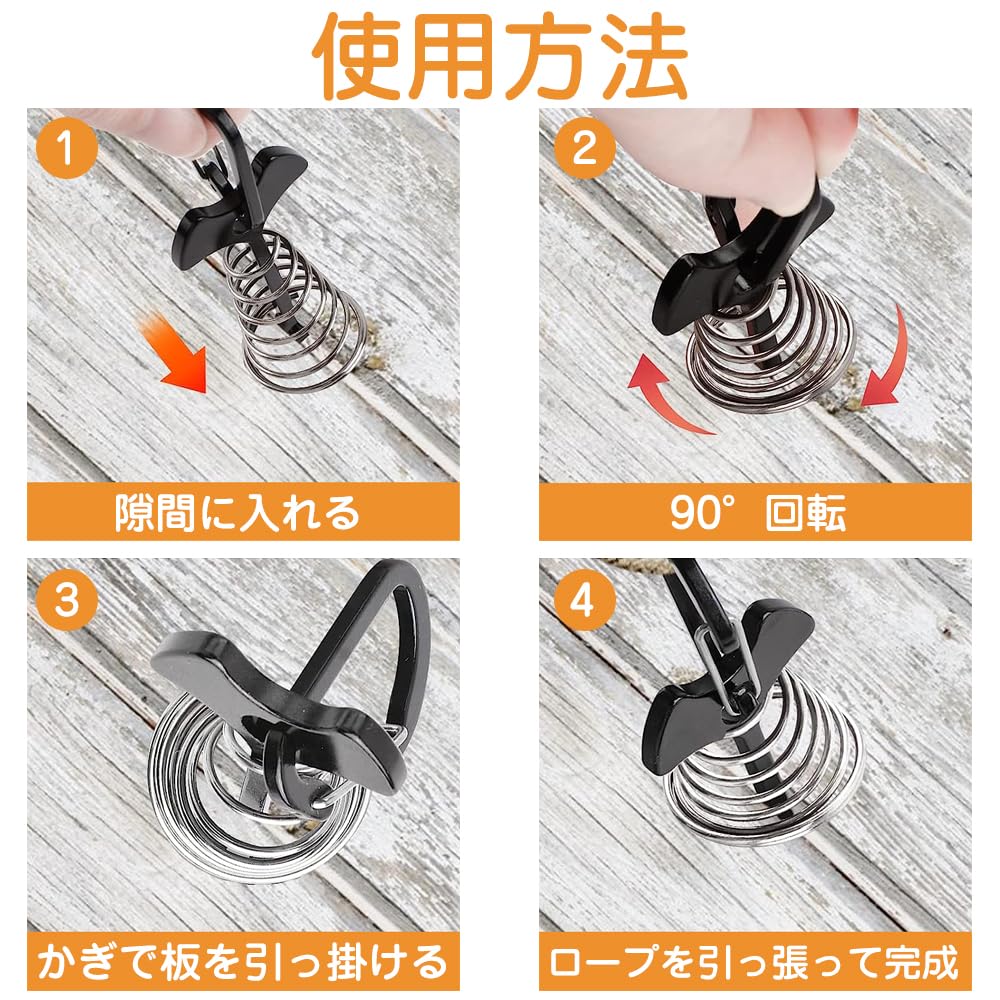 使用方法

1

隙間に入れる

2

90° 回転

3

かぎで板を引っ掛ける

4

ロープを引っ張って完成