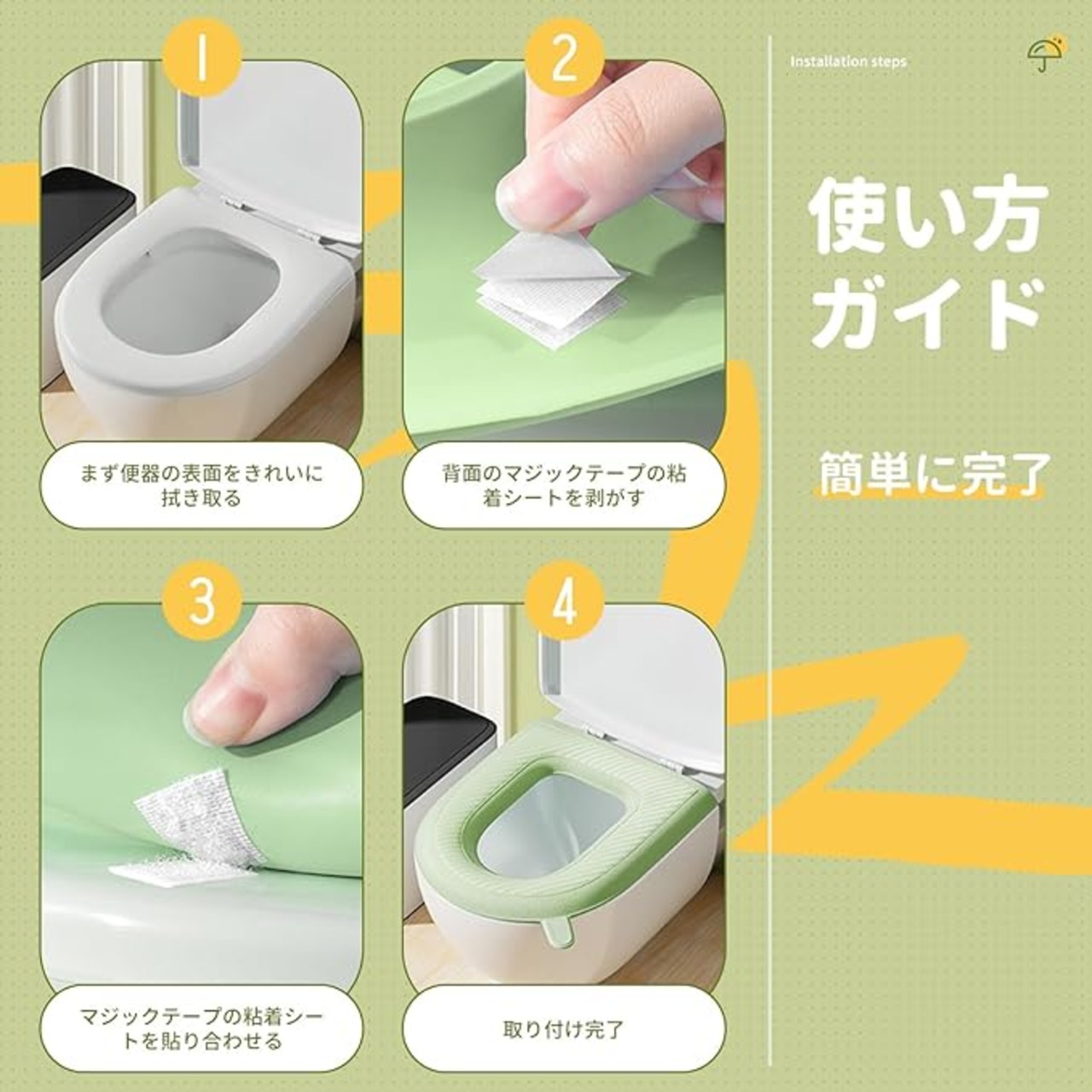 1

まず便器の表面をきれいに拭き取る

2

背面のマジックテープの粘着シートを剥がす

3

マジックテープの粘着シートを貼り合わせる

4

取り付け完了

Installation steps

使い方ガイド

簡単に完了