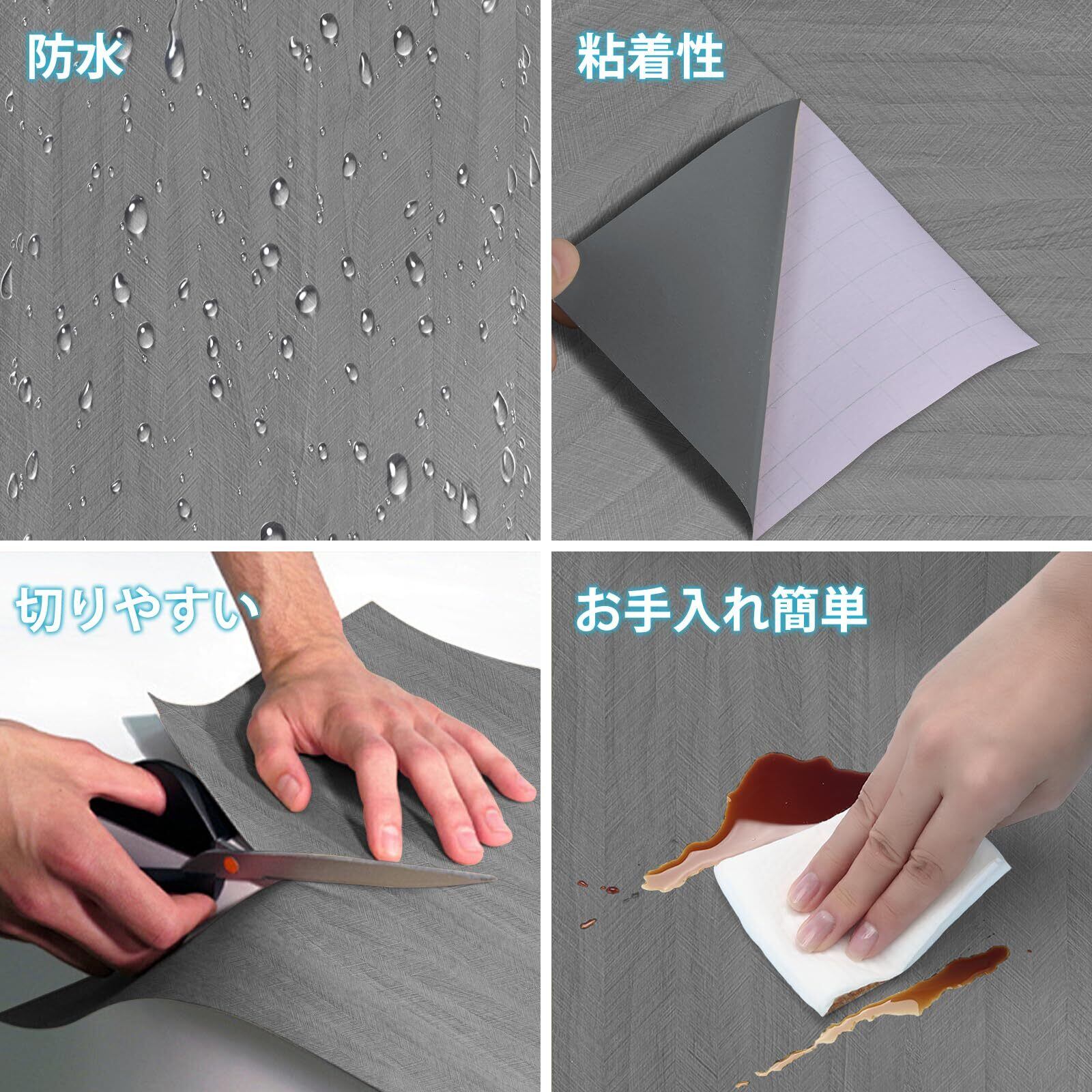 防水

粘着性

切りやすい

お手入れ簡単