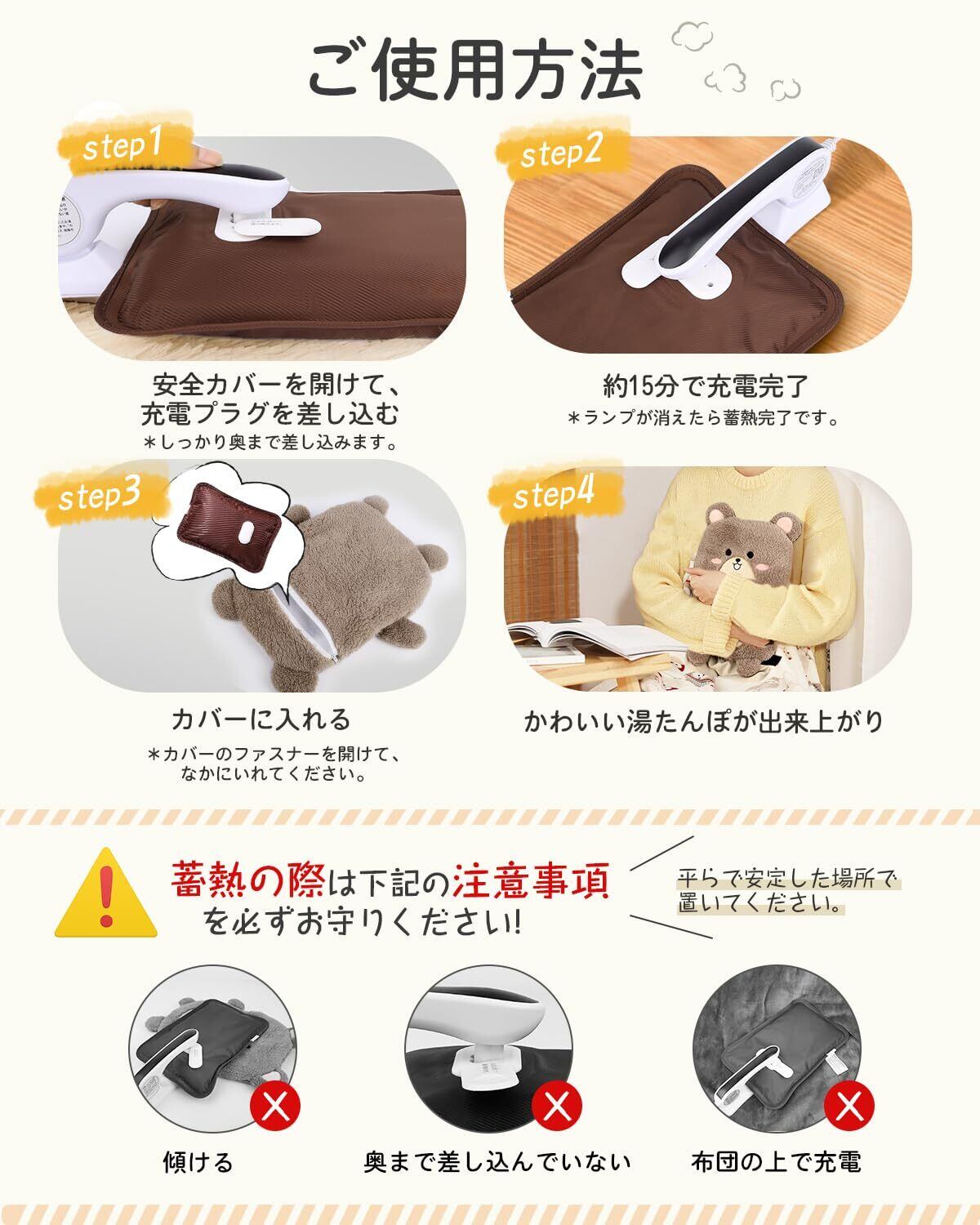 ご使用方法

step1

安全カバーを開けて、充電プラグを差し込む
＊しっかり奥まで差し込みます。

step2

約15分で充電完了
＊ランプが消えたら蓄熱完了です。

step3

カバーに入れる
＊カバーのファスナーを開けて、なかにいれてください。

step4

かわいい湯たんぽが出来上がり

蓄熱の際は下記の注意事項を必ずお守りください!

平らで安定した場所で置いてください。

傾ける

奥まで差し込んでいない

布団の上で充電