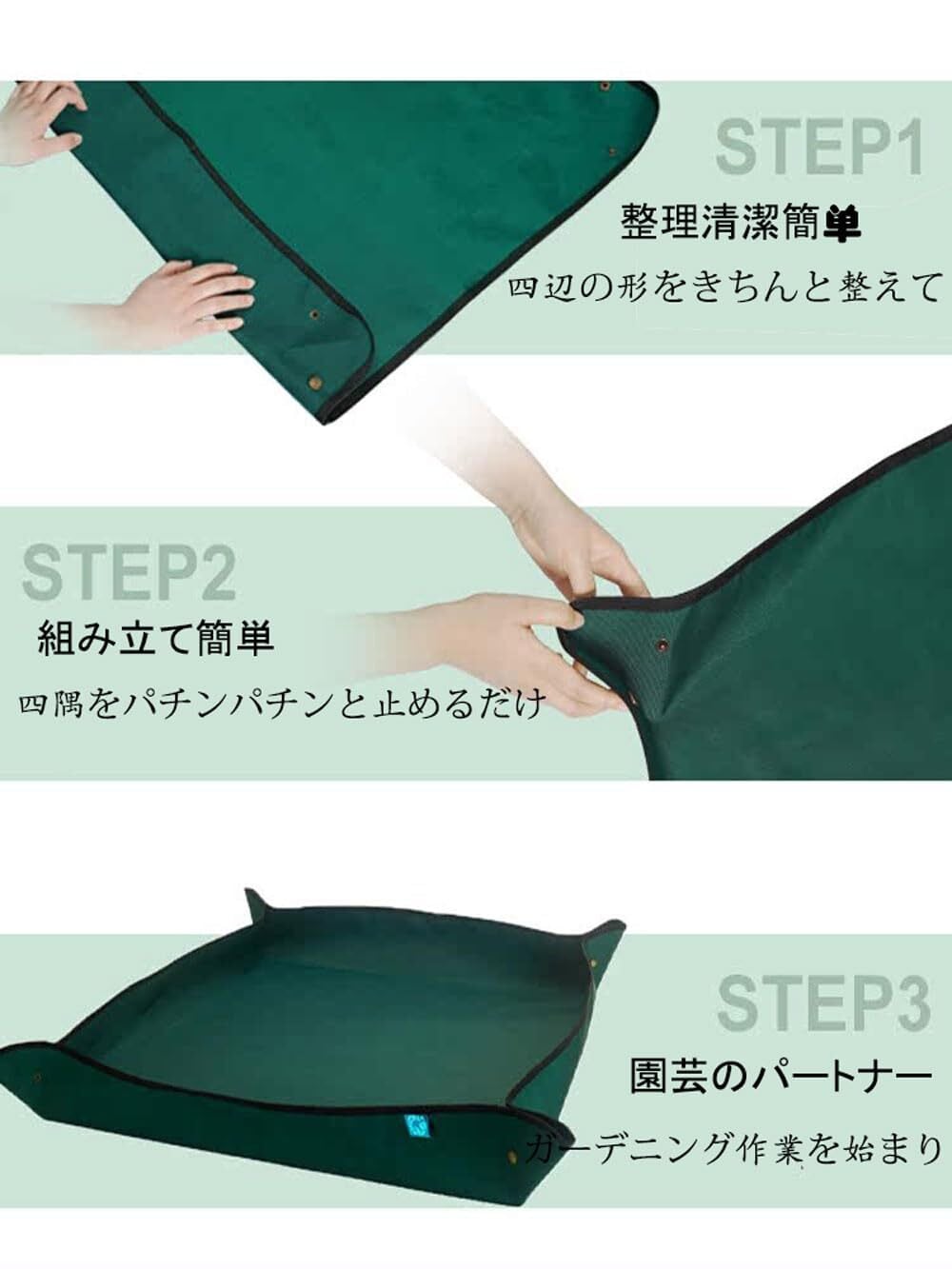 STEP1
整理清潔簡単
四辺の形をきちんと整えて

STEP2
組み立て簡単
四隅をパチンパチンと止めるだけ

STEP3
園芸のパートナー
ガーデニング作業を始まり