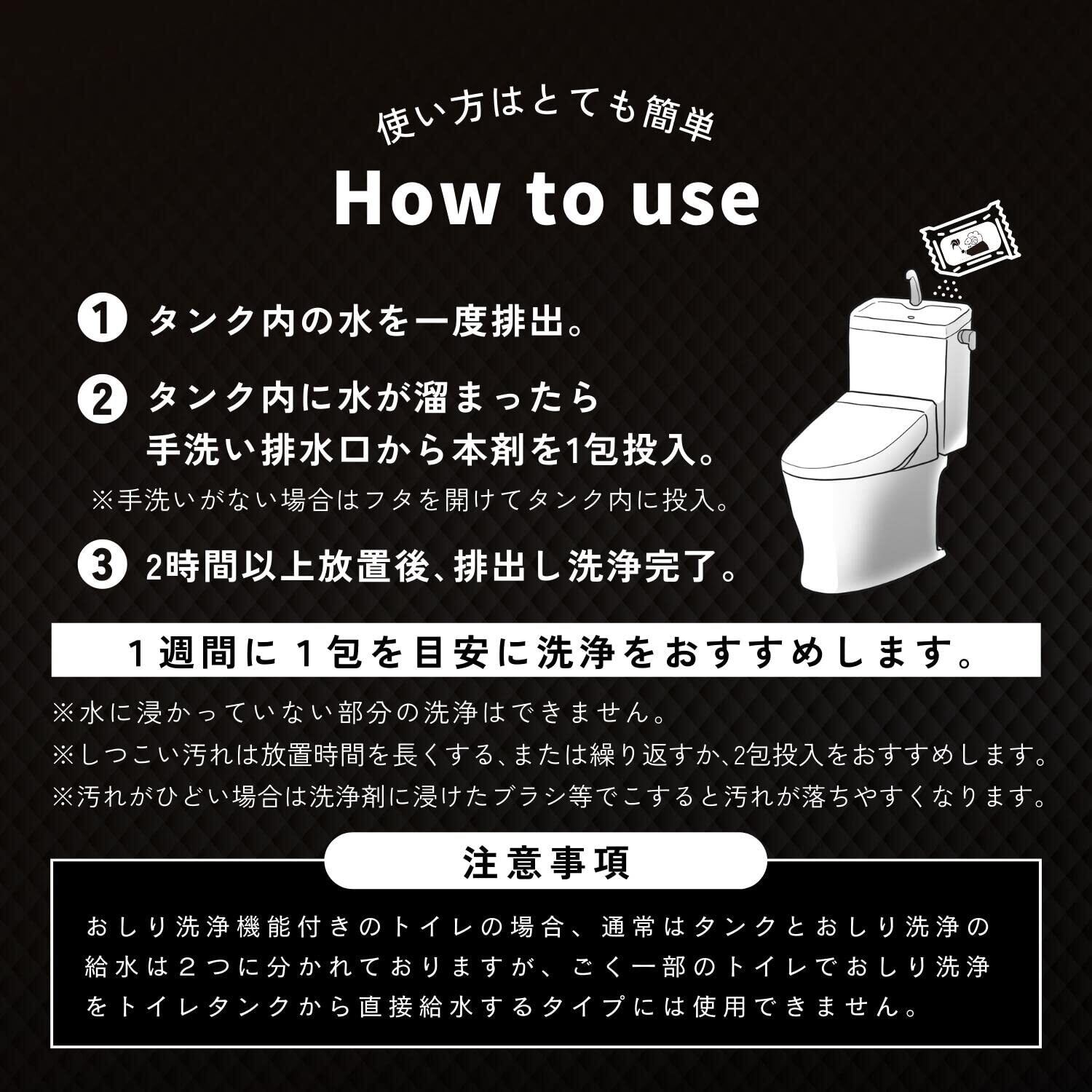 使い方はとても簡単

How to use

1 タンク内の水を一度排出。

2 タンク内に水が溜まったら手洗い排水口から本剤を1包投入。
※手洗いがない場合はフタを開けてタンク内に投入。

3 2時間以上放置後、排出し洗浄完了。

1週間に1包を目安に洗浄をおすすめします。

※水に浸かっていない部分の洗浄はできません。
※しつこい汚れは放置時間を長くする、または繰り返すか、2包投入をおすすめします。
※汚れがひどい場合は洗浄剤に浸けたブラシ等でこすると汚れが落ちやすくなります。

注意事項

おしり洗浄機能付きのトイレの場合、通常はタンクとおしり洗浄の給水は2つに分かれておりますが、ごく一部のトイレでおしり洗浄をトイレタンクから直接給水するタイプには使用できません。