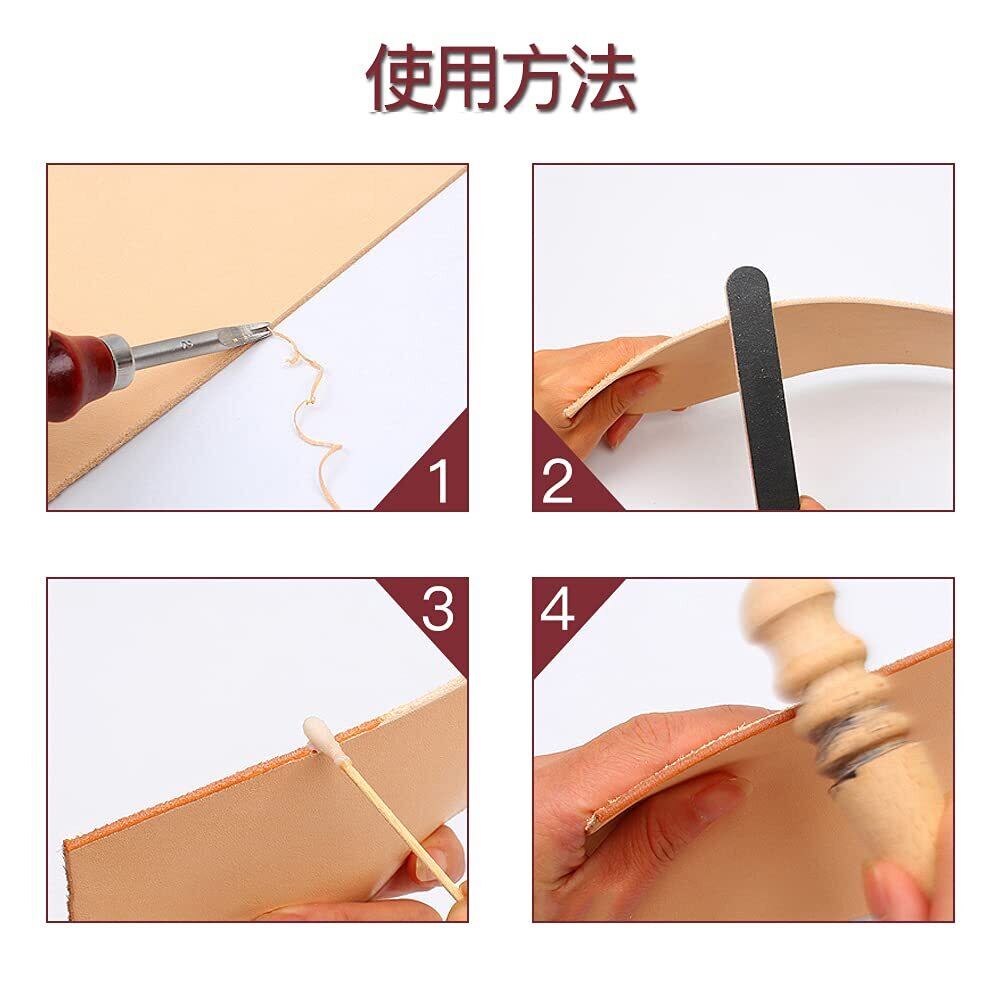 使用方法

1

2

3

4