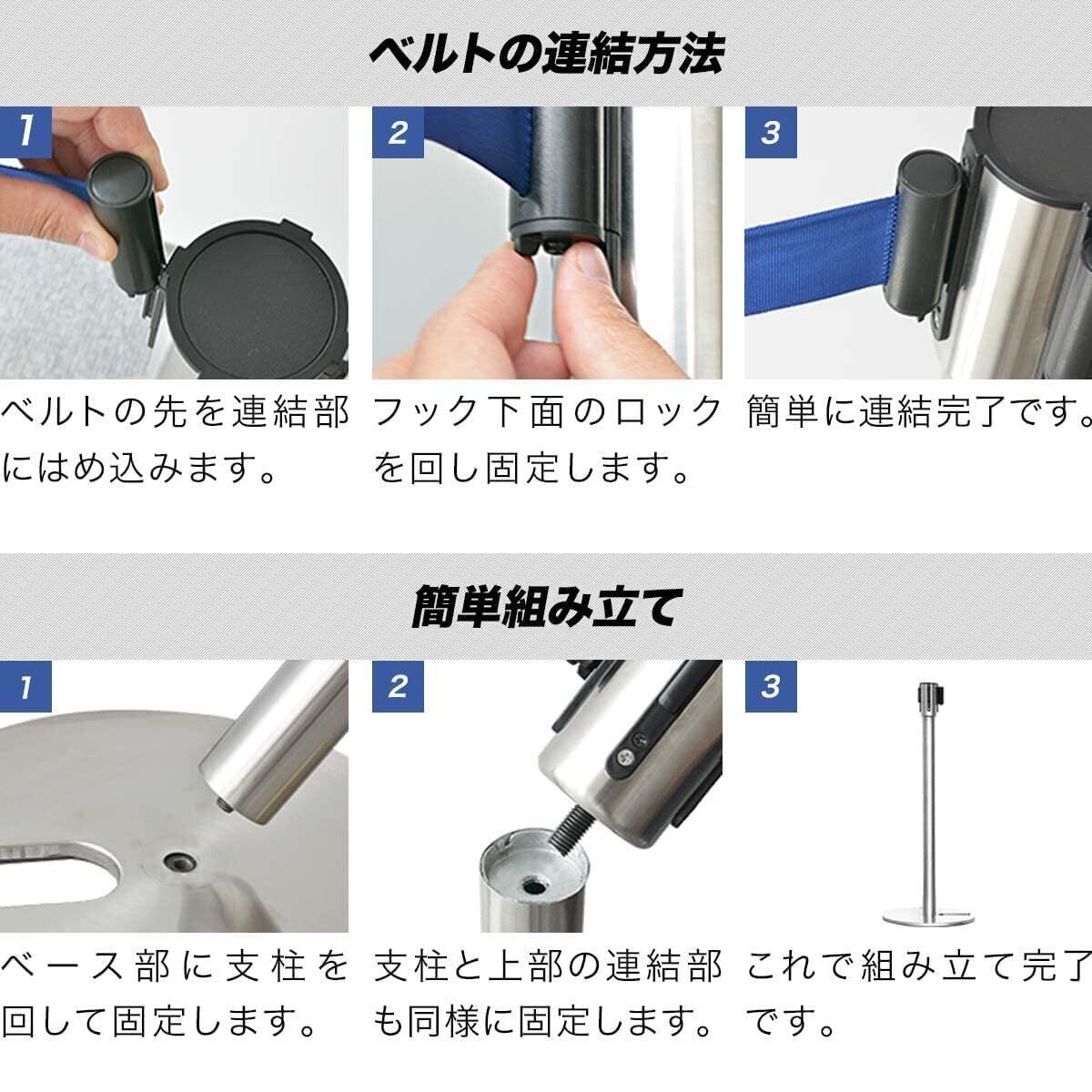 ベルトの連結方法

1

ベルトの先を連結部にはめ込みます。

2

フック下面のロックを回し固定します。

3

簡単に連結完了です。

簡単組み立て

1

ベース部に支柱を回して固定します。

2

支柱と上部の連結部も同様に固定します。

3

これで組み立て完了です。