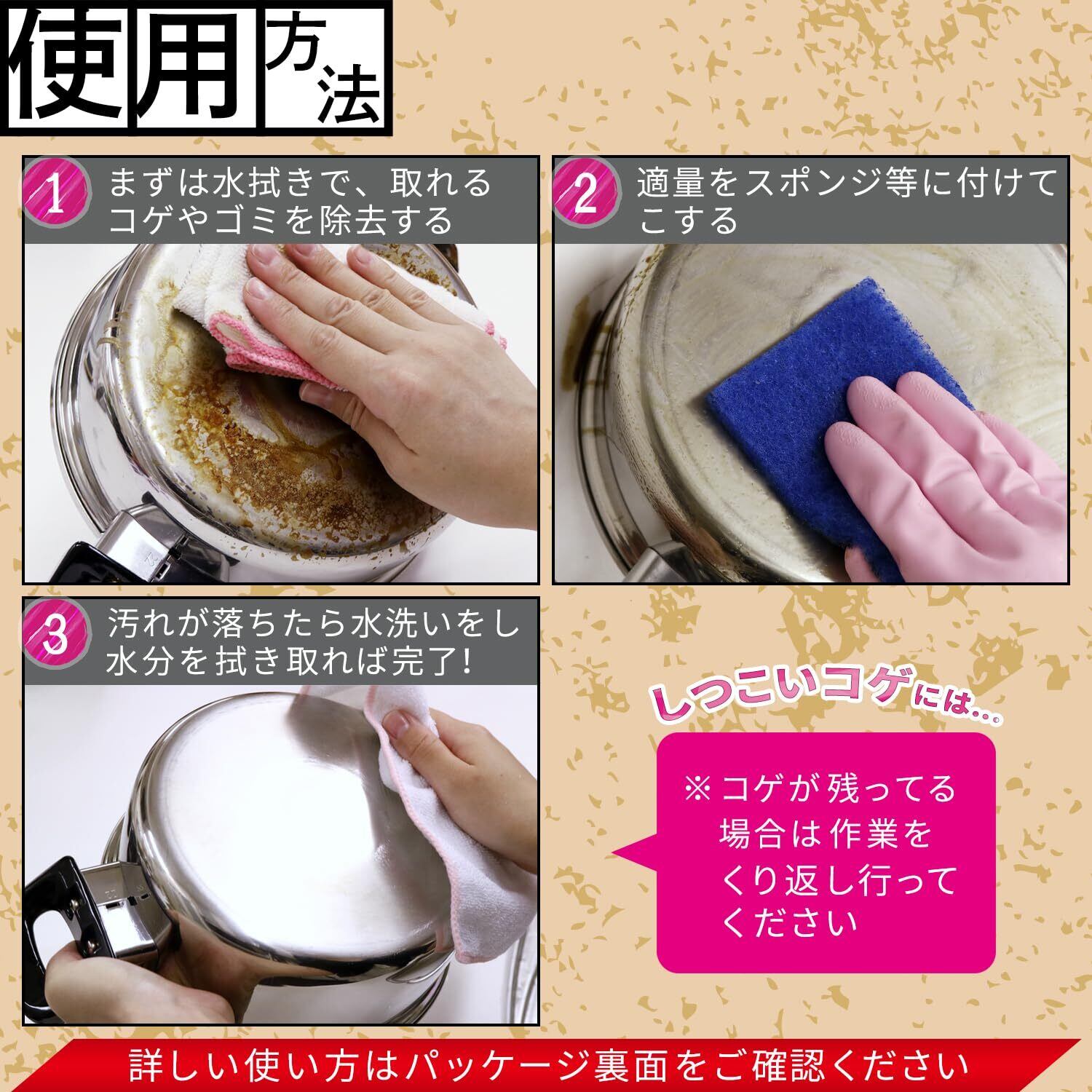 使用方法

1 まずは水拭きで、取れるコゲやゴミを除去する

2 適量をスポンジ等に付けてこする

3 汚れが落ちたら水洗いをし水分を拭き取れば完了!

しつこいコゲには...

※コゲが残ってる場合は作業をくり返し行ってください

詳しい使い方はパッケージ裏面をご確認ください