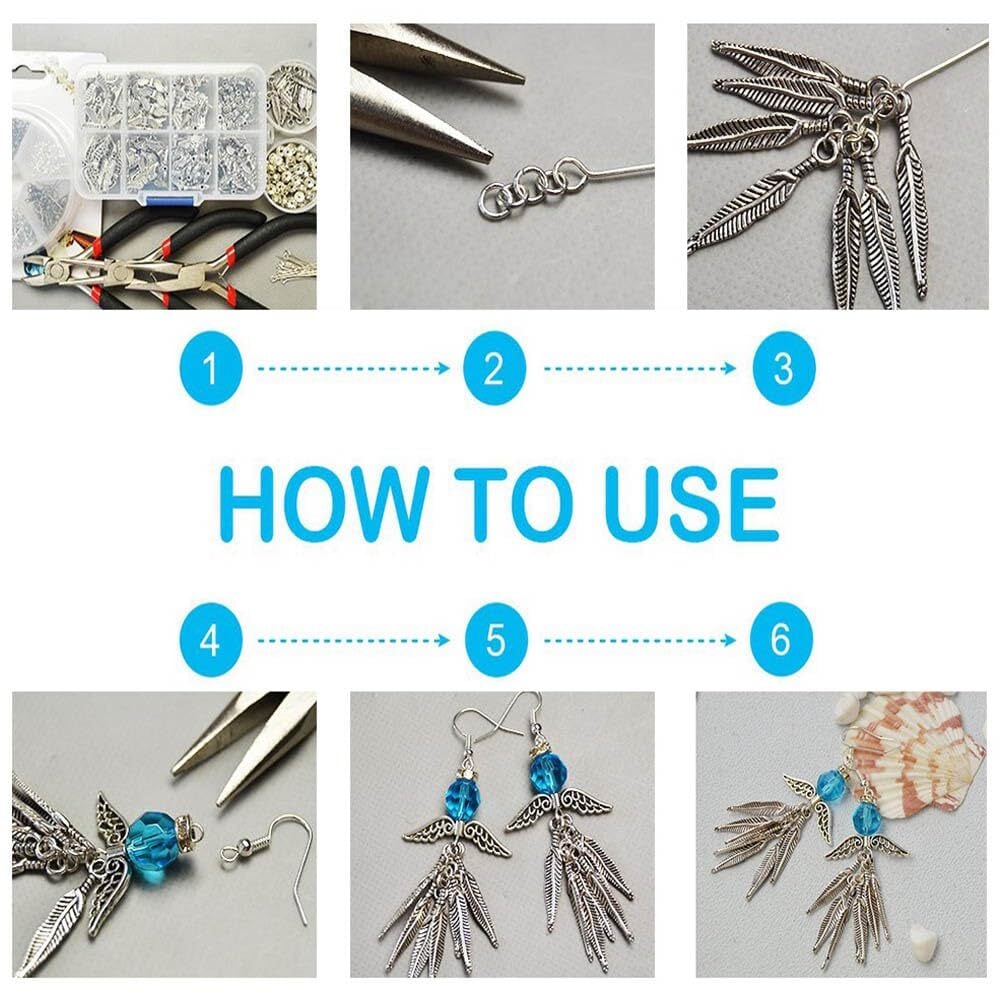 1
2
3
HOW TO USE
4
5
6