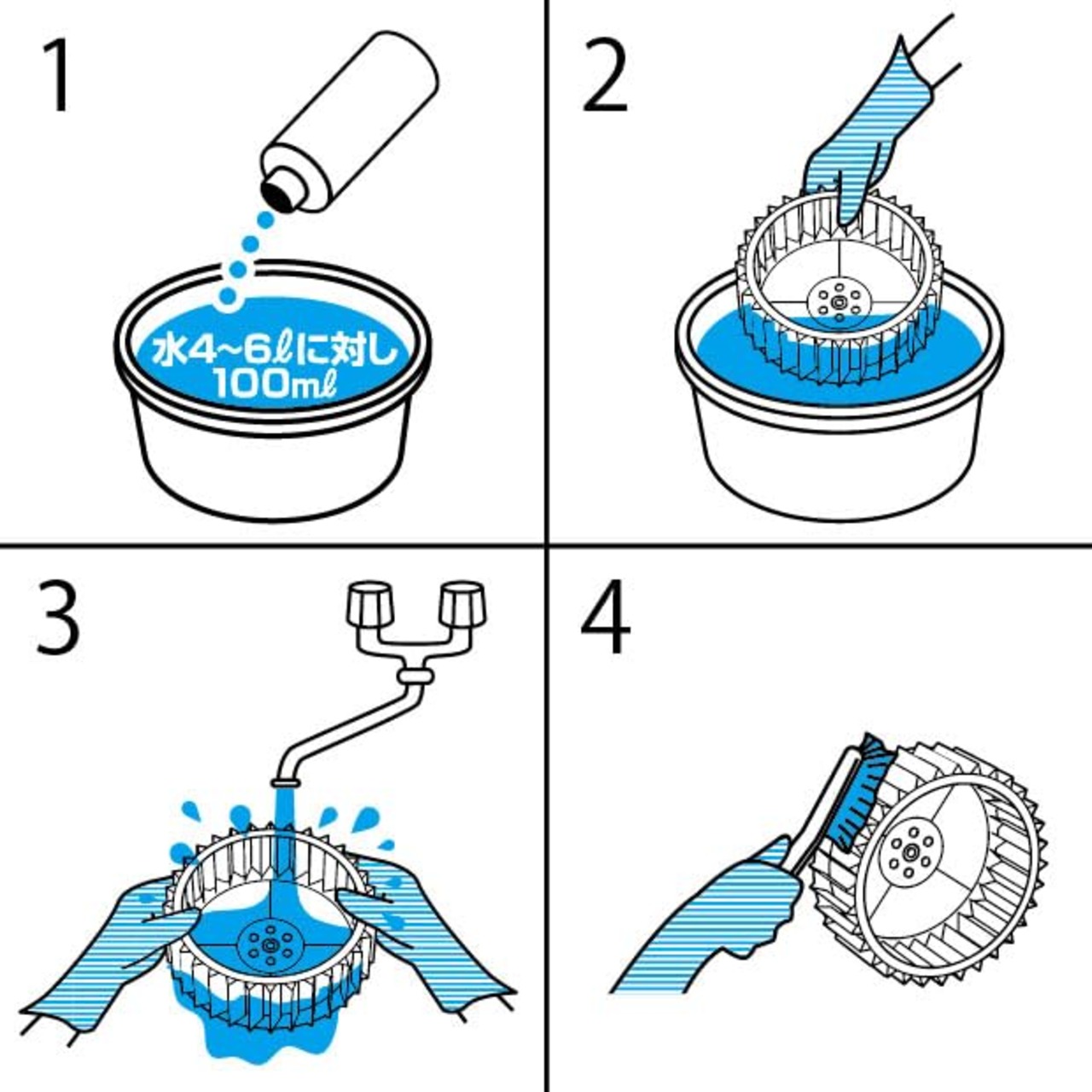 1

水4~6ℓに対し
100mℓ

2

3

4