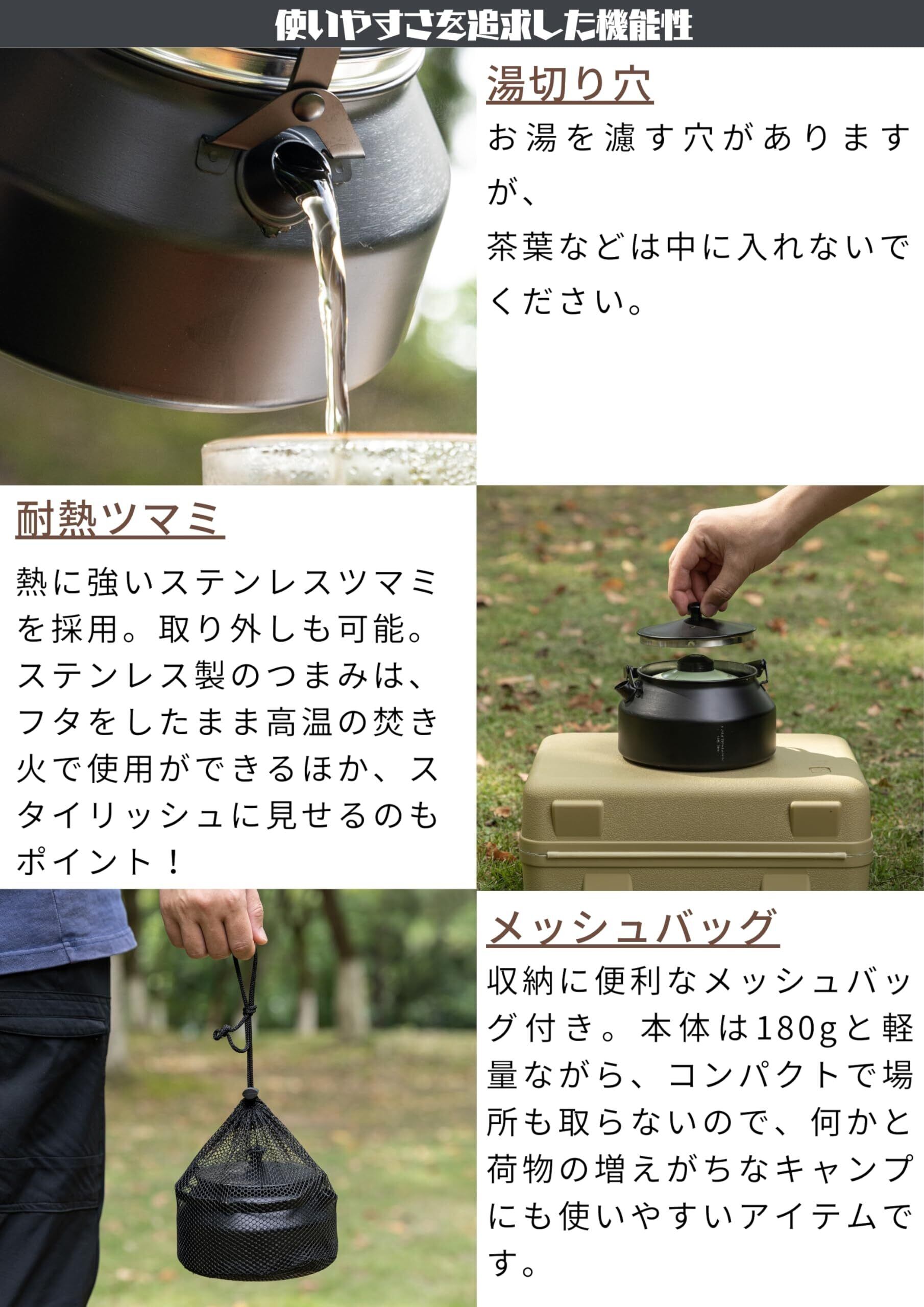 使いやすさを追求した機能性

湯切り穴

お湯を濾す穴がありますが、
茶葉などは中に入れないでください。

耐熱ツマミ

熱に強いステンレスツマミを採用。取り外しも可能。ステンレス製のつまみは、フタをしたまま高温の焚き火で使用ができるほか、スタイリッシュに見せるのもポイント！

メッシュバッグ

収納に便利なメッシュバッグ付き。本体は180gと軽量ながら、コンパクトで場所も取らないので、何かと荷物の増えがちなキャンプにも使いやすいアイテムです。