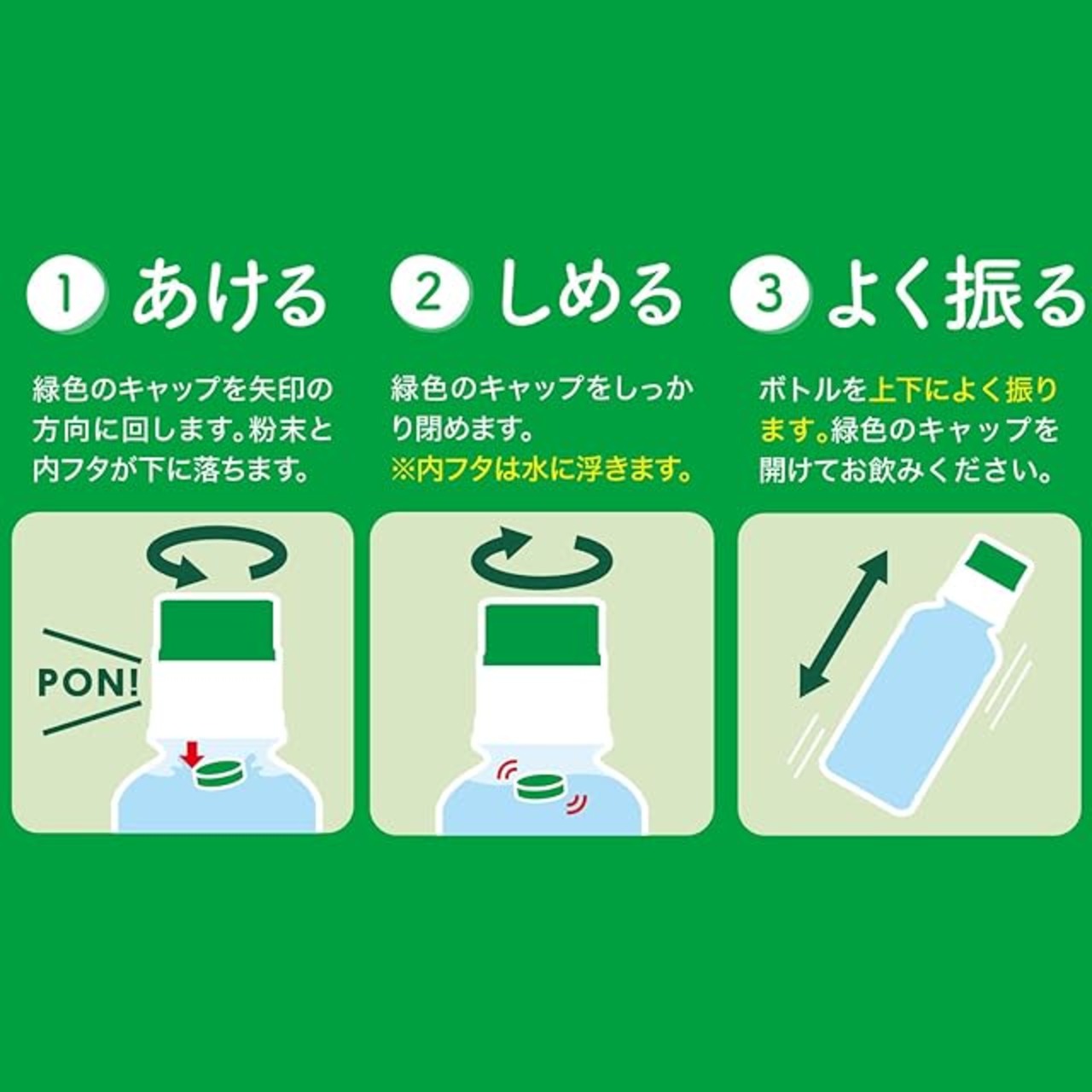 1 あける

緑色のキャップを矢印の方向に回します。粉末と内フタが下に落ちます。

PON!

2 しめる

緑色のキャップをしっかり閉めます。
※内フタは水に浮きます。

3 よく振る

ボトルを上下によく振ります。緑色のキャップを開けてお飲みください。