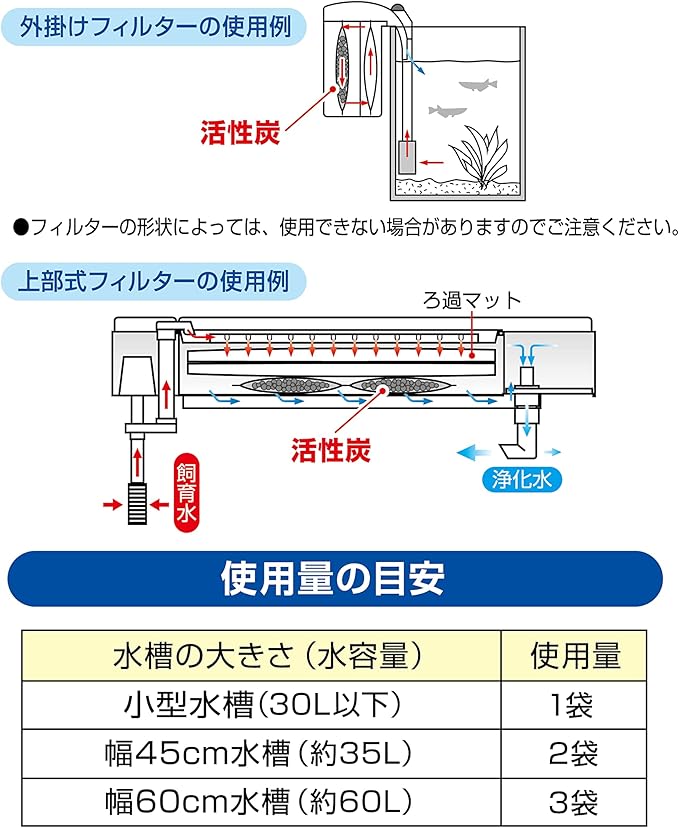 外掛けフィルターの使用例

活性炭

●フィルターの形状によっては、使用できない場合がありますのでご注意ください。

上部式フィルターの使用例

ろ過マット

活性炭

飼育水

浄化水

使用量の目安

| 水槽の大きさ（水容量） | 使用量 |
|---|---|
| 小型水槽(30L以下) | 1袋 |
| 幅45cm水槽（約35L) | 2袋 |
| 幅60cm水槽（約60L) | 3袋 |