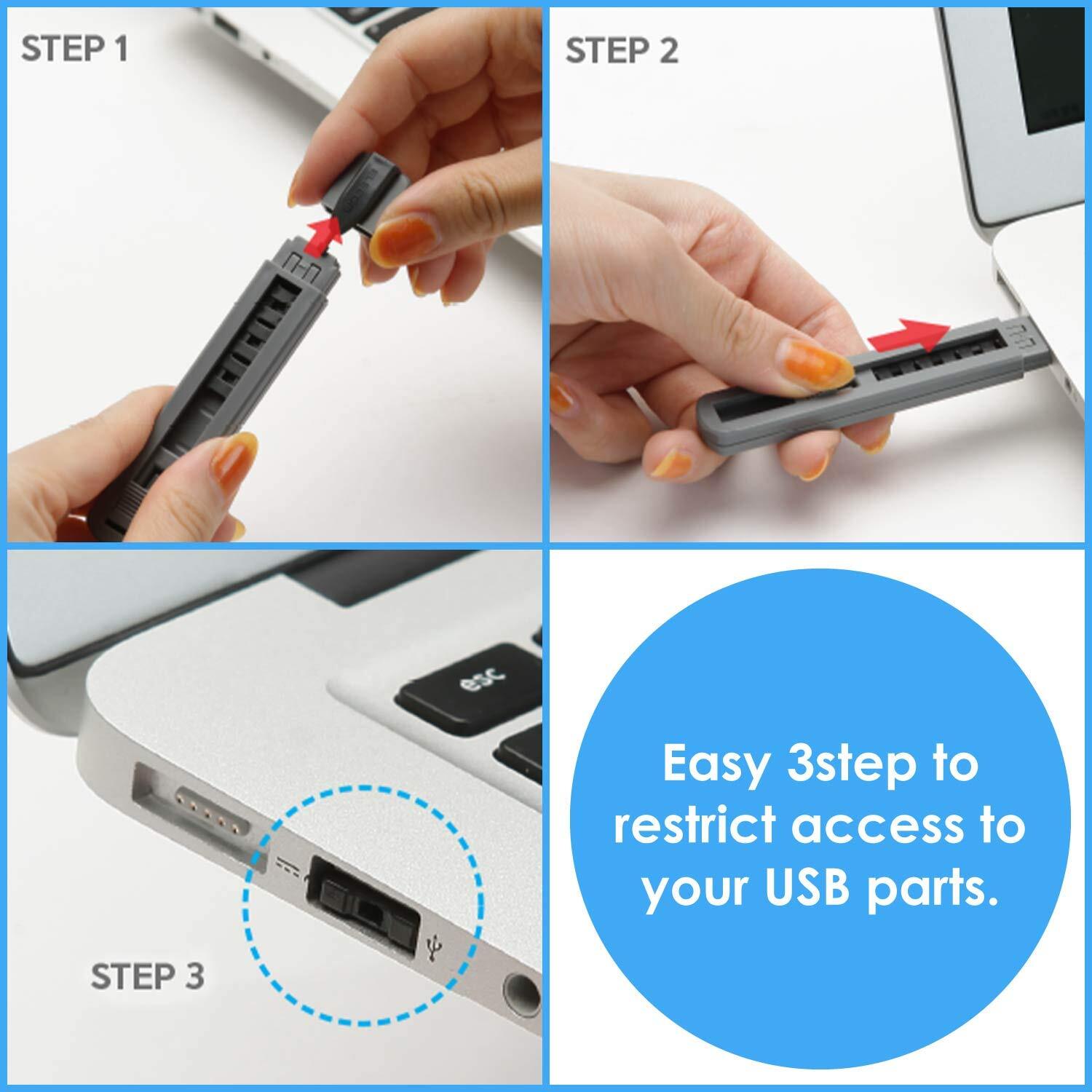 STEP 1

STEP 2

esc

STEP 3

Easy 3step to restrict access to your USB parts.