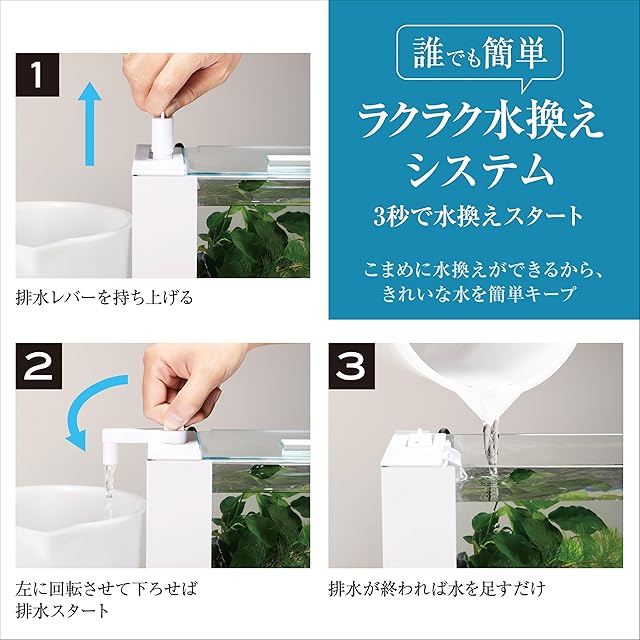 1

排水レバーを持ち上げる

誰でも簡単

ラクラク水換えシステム

3秒で水換えスタート

こまめに水換えができるから、きれいな水を簡単キープ

2

左に回転させて下ろせば排水スタート

3

排水が終われば水を足すだけ