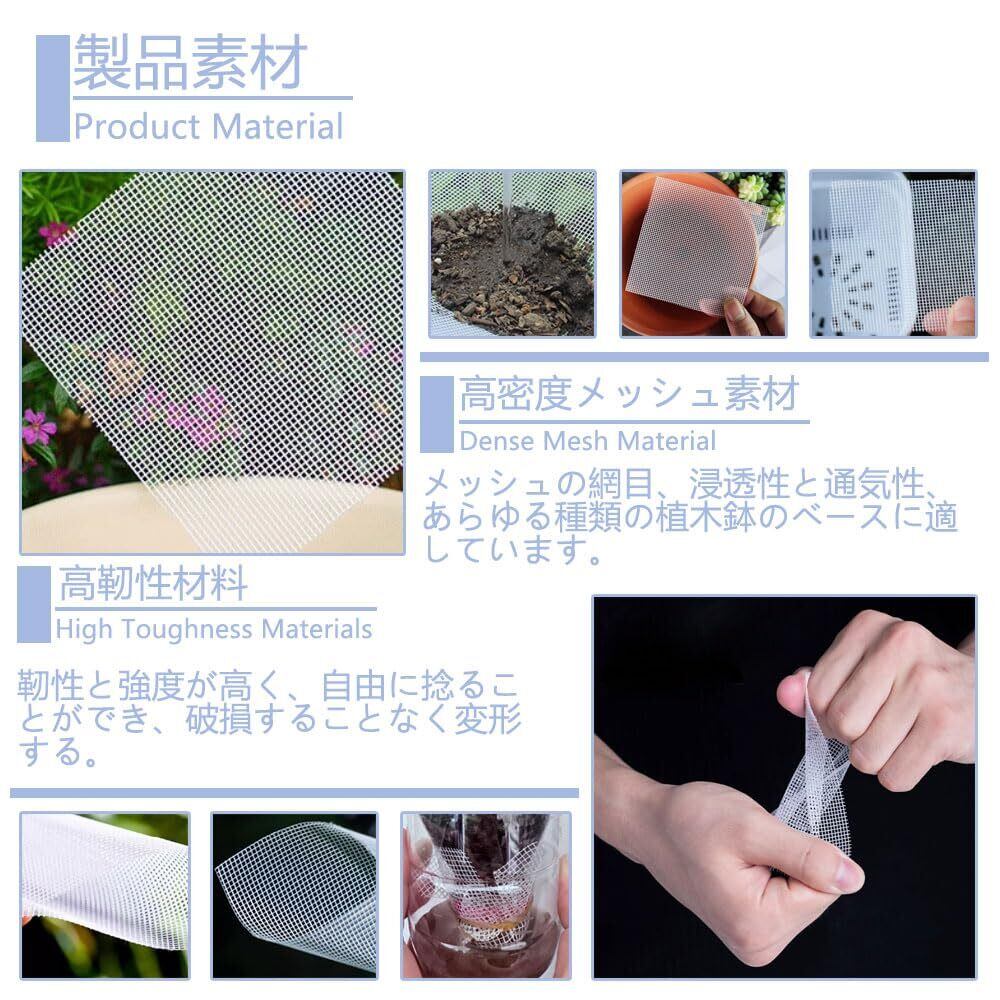 製品素材
Product Material

高密度メッシュ素材
Dense Mesh Material

メッシュの網目、浸透性と通気性、あらゆる種類の植木鉢のベースに適しています。

高靭性材料
High Toughness Materials

靭性と強度が高く、自由に捻ることができ、破損することなく変形する。