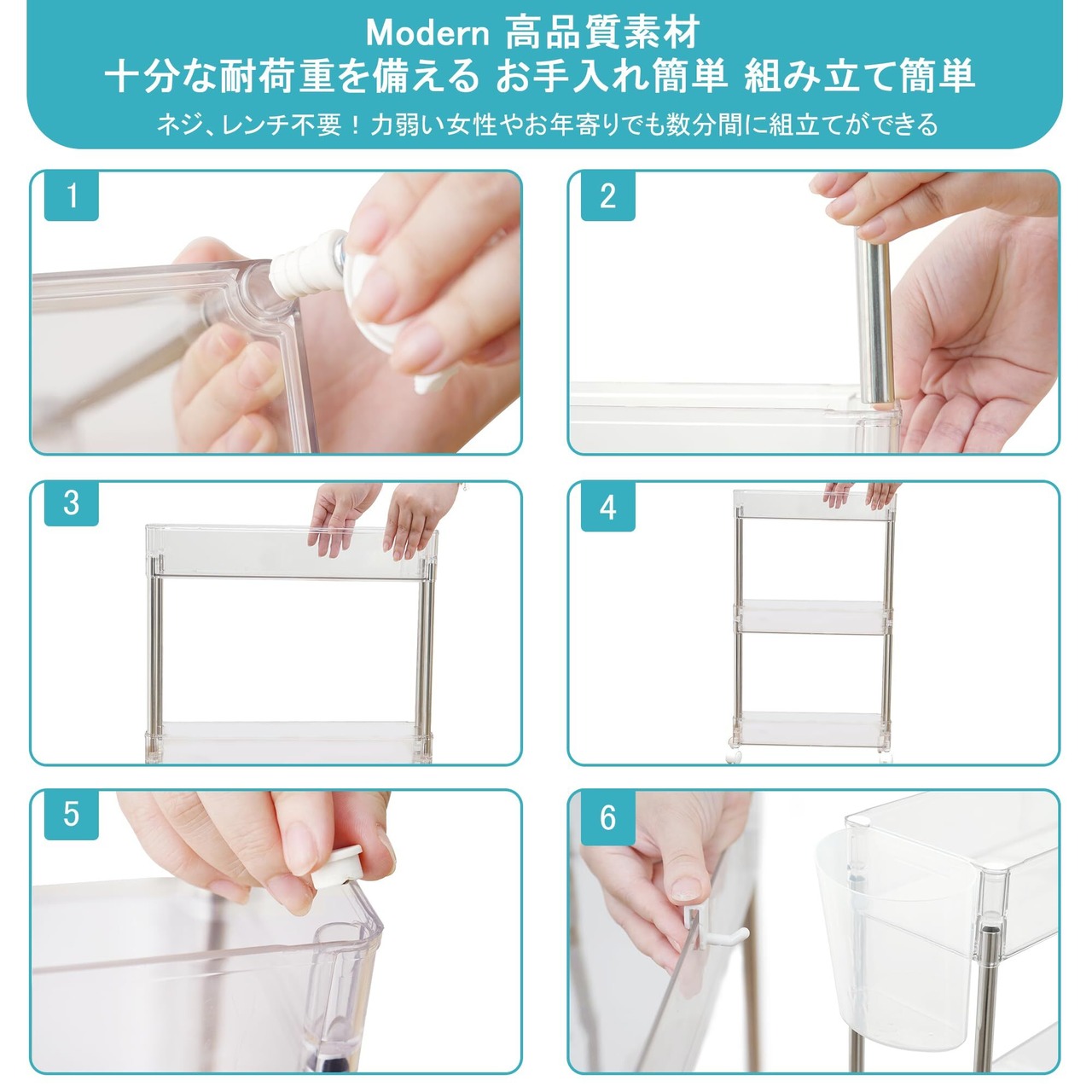 Modern 高品質素材
十分な耐荷重を備える お手入れ簡単 組み立て簡単
ネジ、レンチ不要！力弱い女性やお年寄りでも数分間に組立てができる

1

2

3

4

5

6