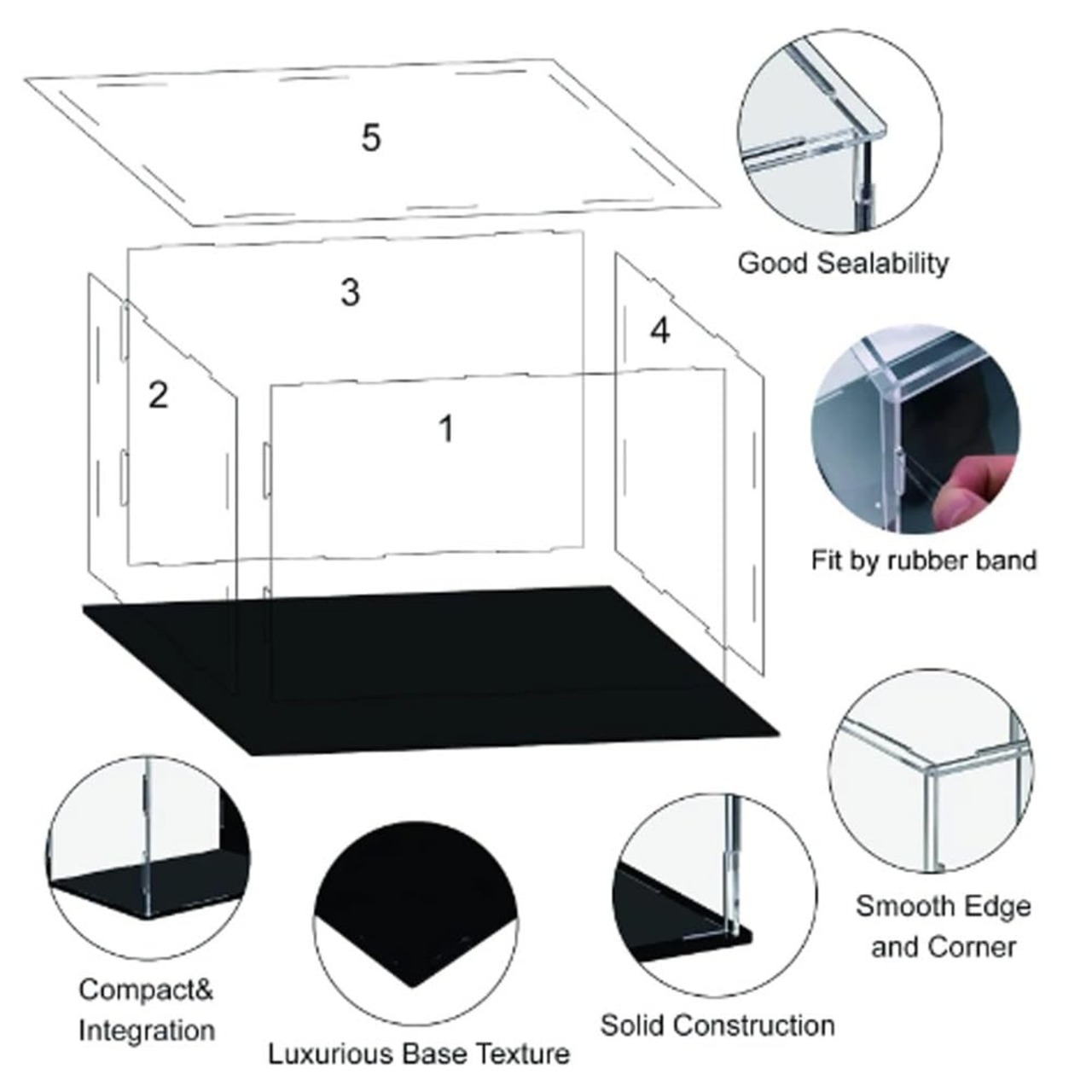 5

3

4

2

1

Good Sealability

Fit by rubber band

Smooth Edge and Corner

Compact& Integration

Luxurious Base Texture

Solid Construction