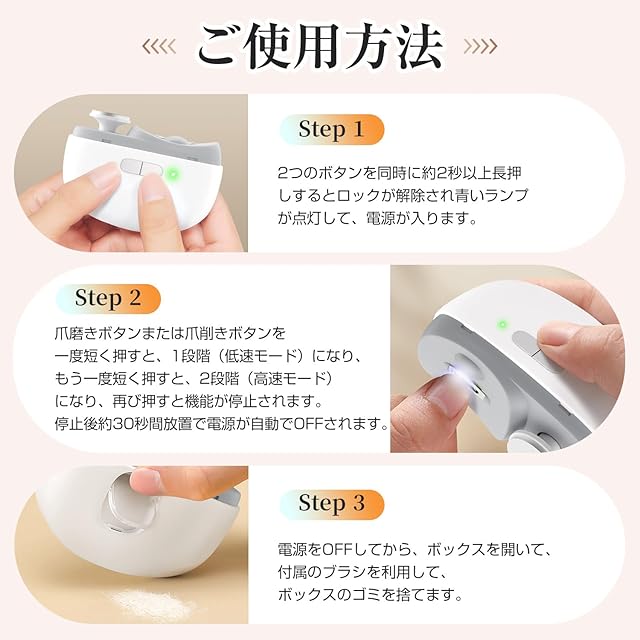 ご使用方法

Step 1

2つのボタンを同時に約2秒以上長押しするとロックが解除され青いランプが点灯して、電源が入ります。

Step 2

爪磨きボタンまたは爪削きボタンを一度短く押すと、1段階（低速モード）になり、もう一度短く押すと、2段階（高速モード）になり、再び押すと機能が停止されます。停止後約30秒間放置で電源が自動でOFFされます。

Step 3

電源をOFFしてから、ボックスを開いて、付属のブラシを利用して、ボックスのゴミを捨てます。