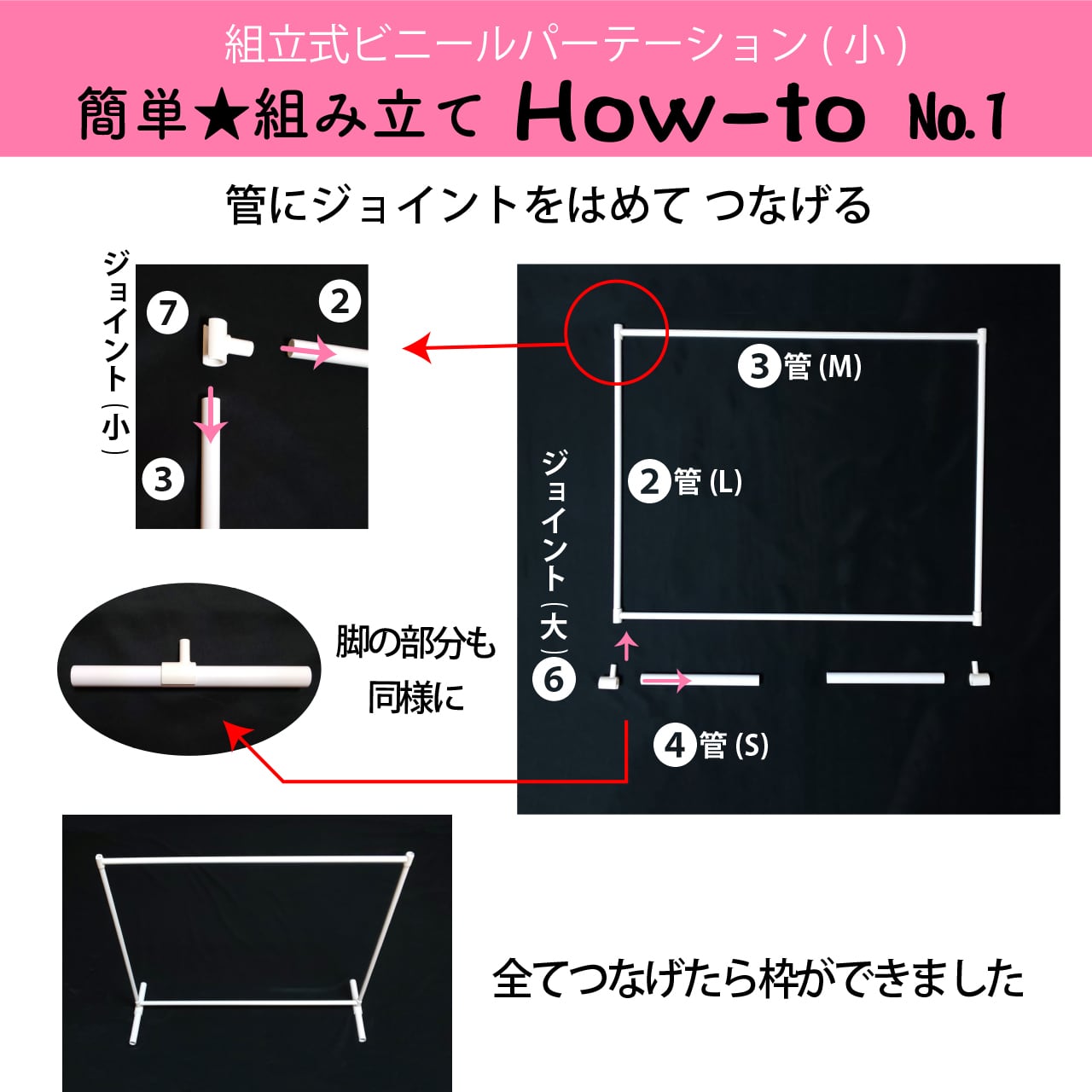 組立式ビニールパーテーション（小）
簡単★組み立て How-to No.1

管にジョイントをはめて つなげる

ジョイント（小）
7
2
3

3 管 (M)
2 管 (L)
ジョイント（大）
6
4 管 (S)

脚の部分も
同様に

全てつなげたら枠ができました