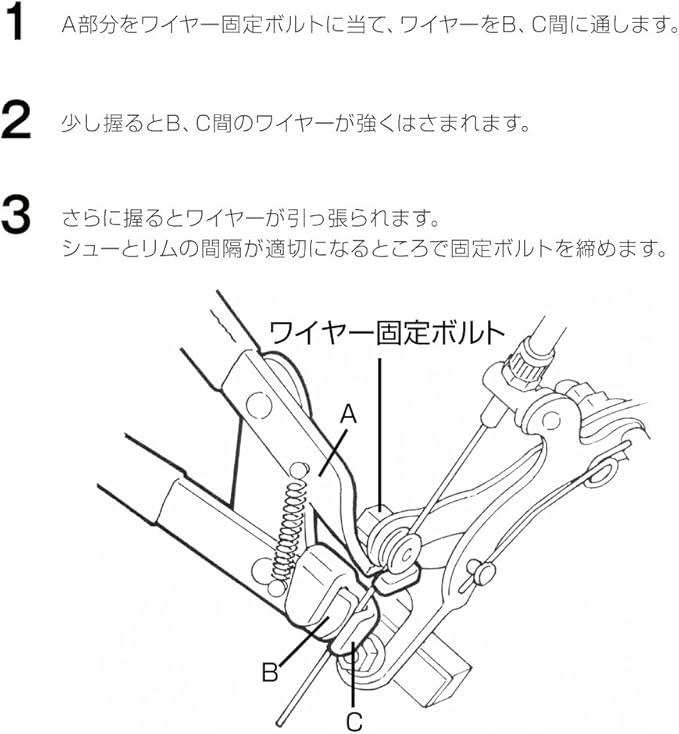 1 A部分をワイヤー固定ボルトに当て、ワイヤーをB、C間に通します。

2 少し握るとB、C間のワイヤーが強くはさまれます。

3 さらに握るとワイヤーが引っ張られます。
シューとリムの間隔が適切になるところで固定ボルトを締めます。

ワイヤー固定ボルト
A
B
C