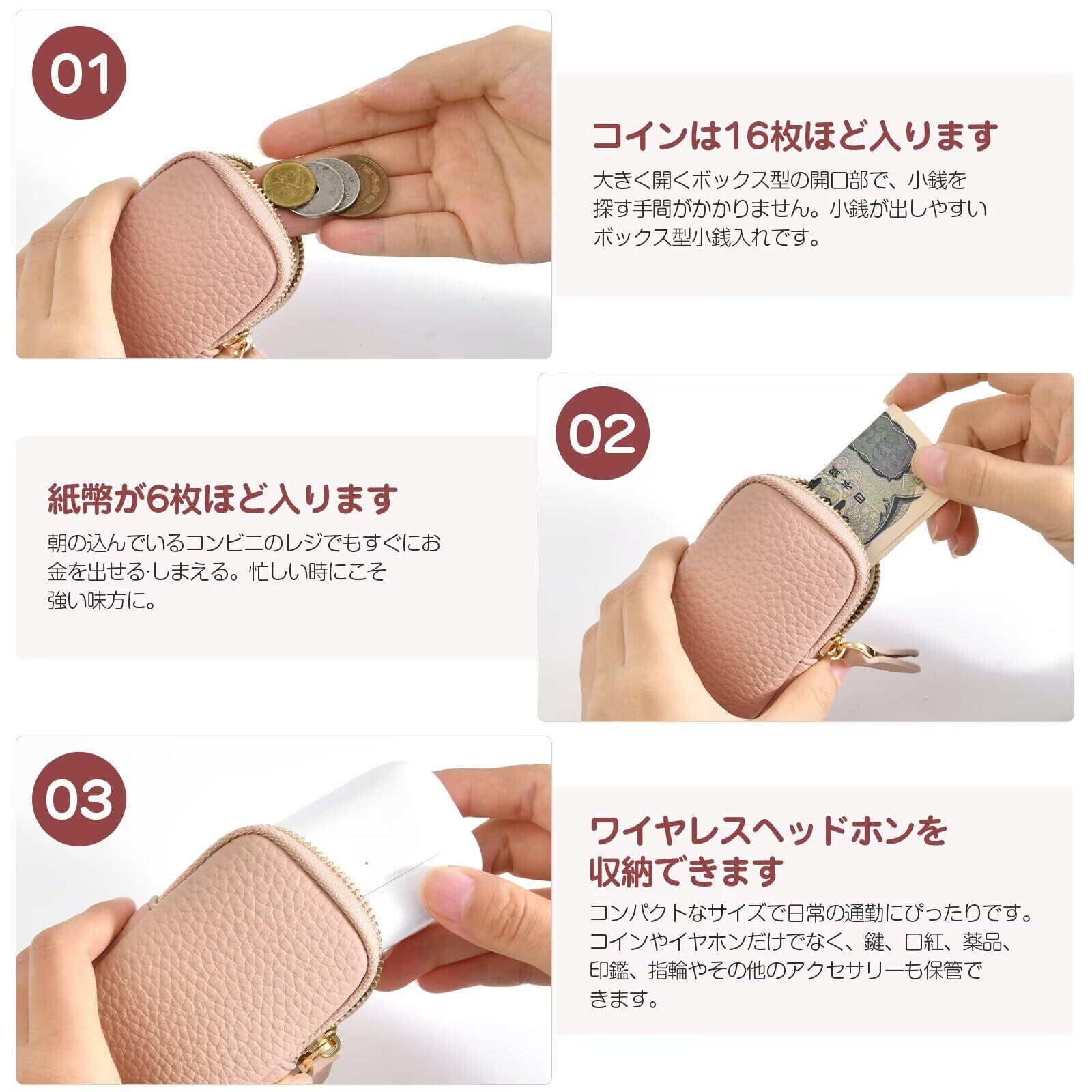 01

コインは16枚ほど入ります

大きく開くボックス型の開口部で、小銭を探す手間がかかりません。小銭が出しやすいボックス型小銭入れです。

02

紙幣が6枚ほど入ります

朝の込んでいるコンビニのレジでもすぐにお金を出せる·しまえる。忙しい時にこそ強い味方に。

03

ワイヤレスヘッドホンを収納できます

コンパクトなサイズで日常の通勤にぴったりです。コインやイヤホンだけでなく、鍵、口紅、薬品、印鑑、指輪やその他のアクセサリーも保管できます。