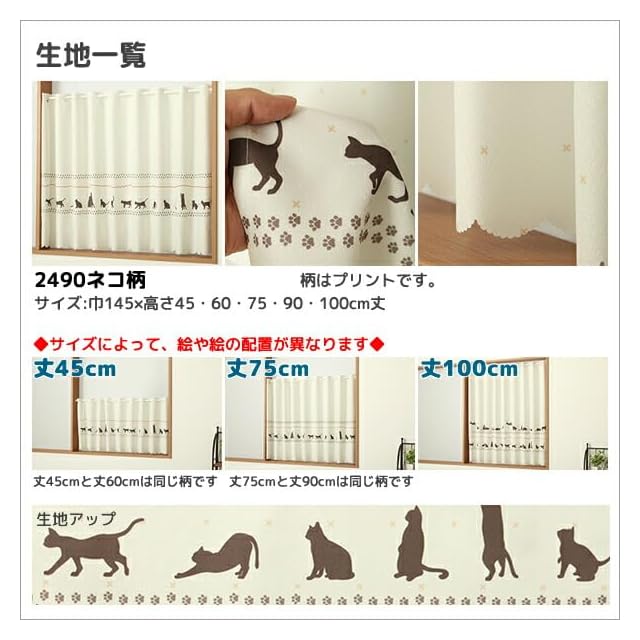 生地一覧

2490ネコ柄

柄はプリントです。

サイズ:巾145×高さ45・60・75・90・100cm丈

◆サイズによって、絵や絵の配置が異なります◆

丈45cm

丈75cm

丈100cm

丈45cmと丈60cmは同じ柄です

丈75cmと丈90cmは同じ柄です

生地アップ