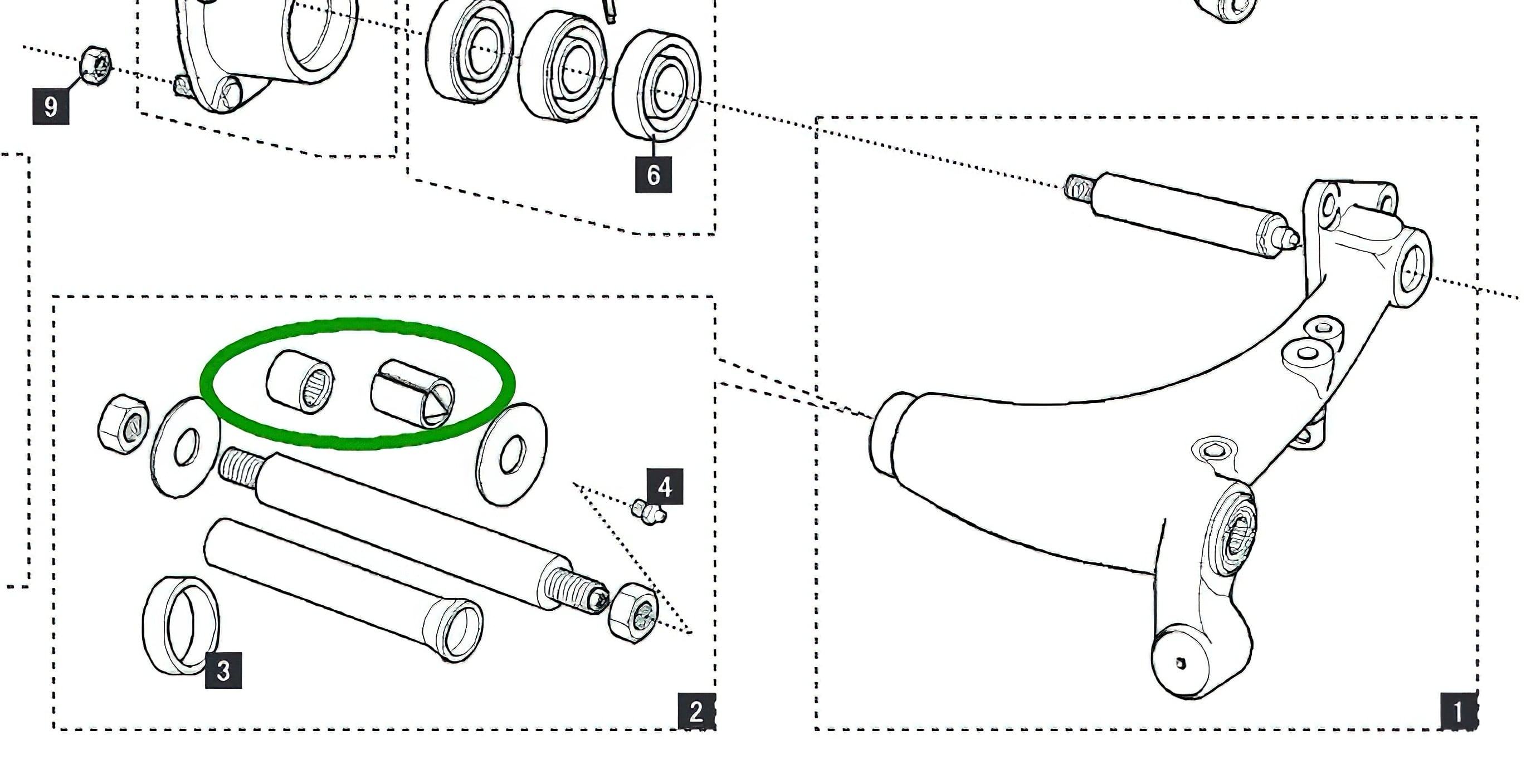 9
6
4
3
2
1