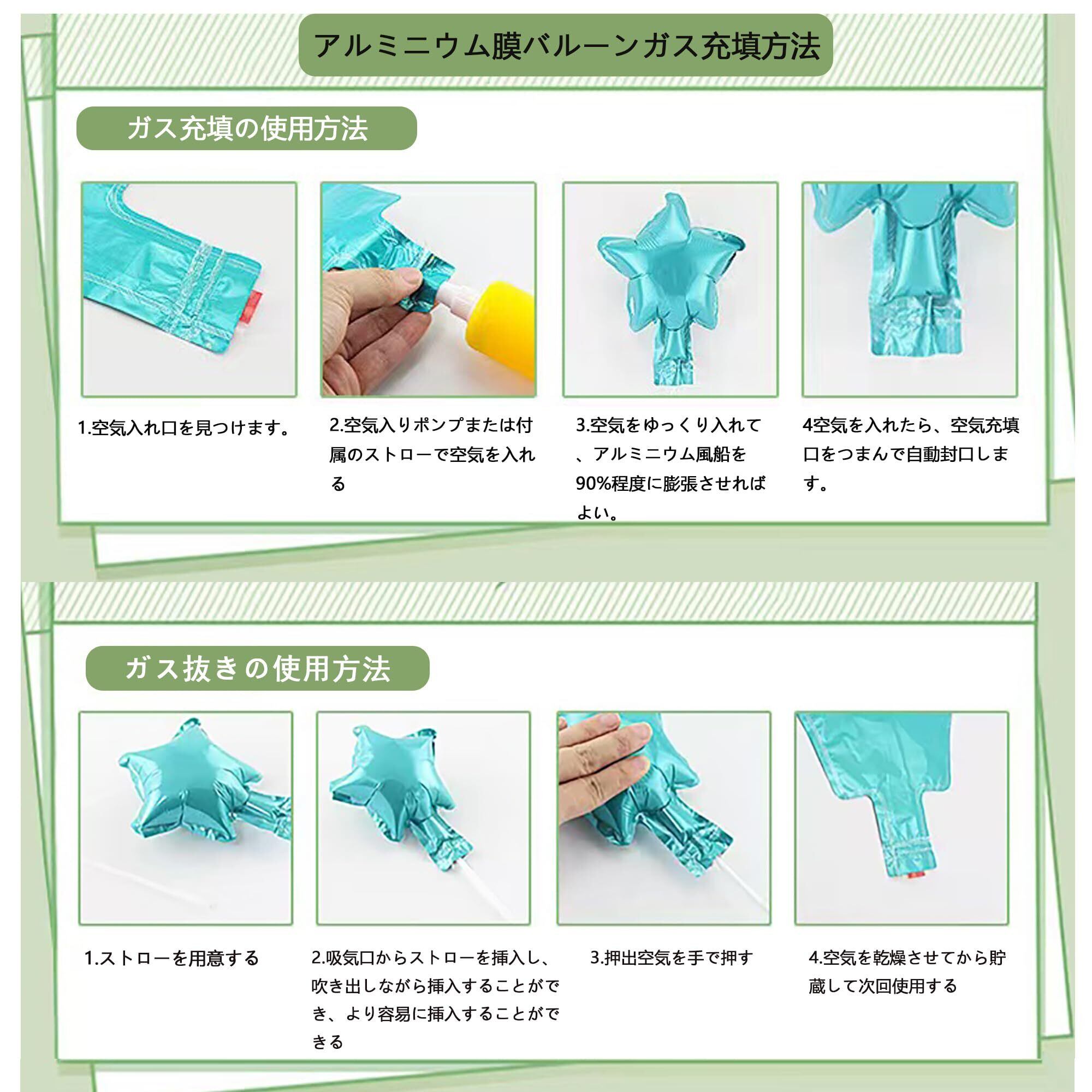 アルミニウム膜バルーンガス充填方法

ガス充填の使用方法

1.空気入れ口を見つけます。

2.空気入りポンプまたは付属のストローで空気を入れる

3.空気をゆっくり入れて、アルミニウム風船を90%程度に膨張させればよい。

4空気を入れたら、空気充填口をつまんで自動封口します。

ガス抜きの使用方法

1.ストローを用意する

2.吸気口からストローを挿入し、吹き出しながら挿入することができ、より容易に挿入することができる

3.押出空気を手で押す

4.空気を乾燥させてから貯蔵して次回使用する