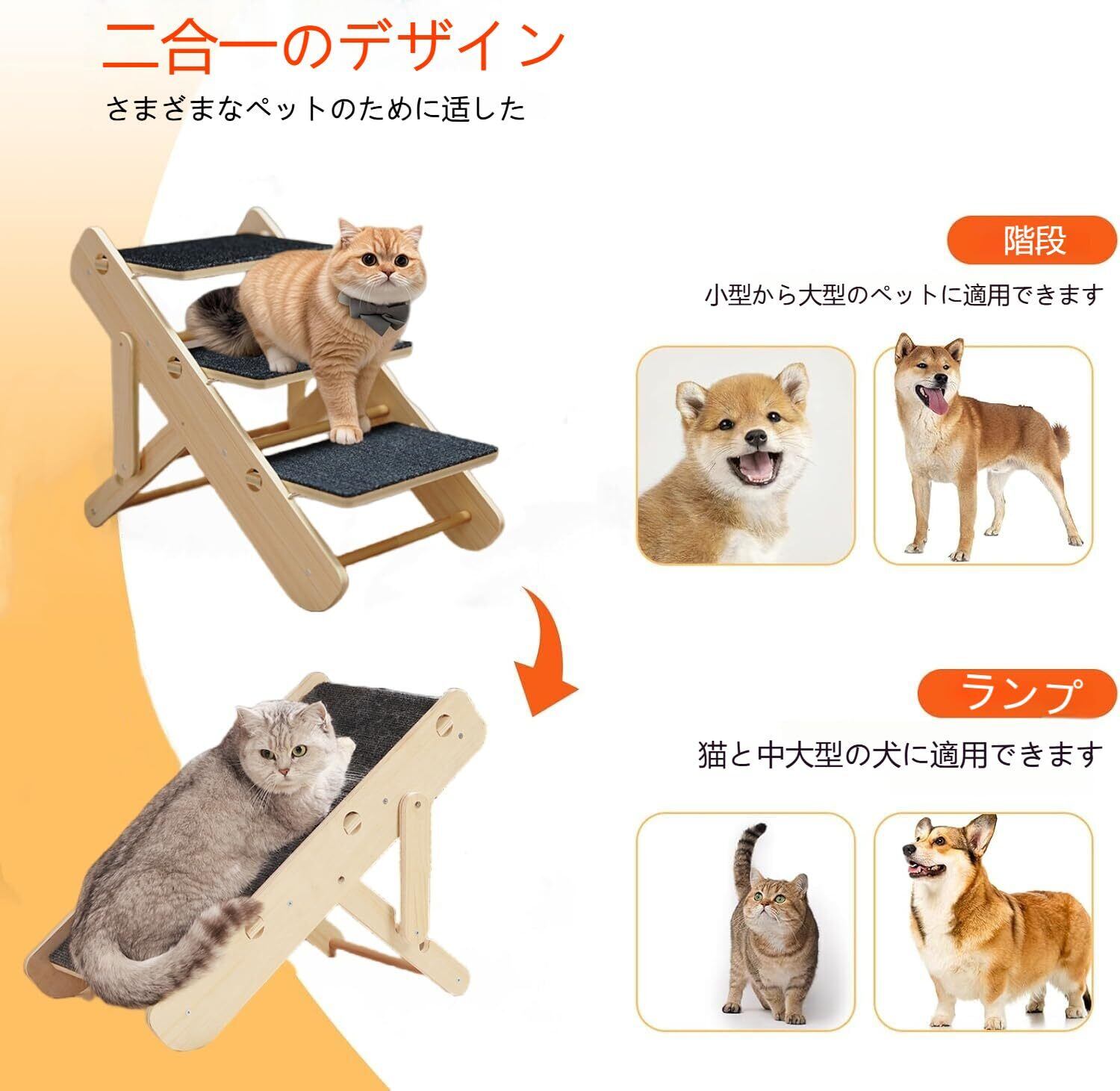 二合一のデザイン

さまざまなペットのために适した

階段

小型から大型のペットに適用できます

ランプ

猫と中大型の犬に適用できます