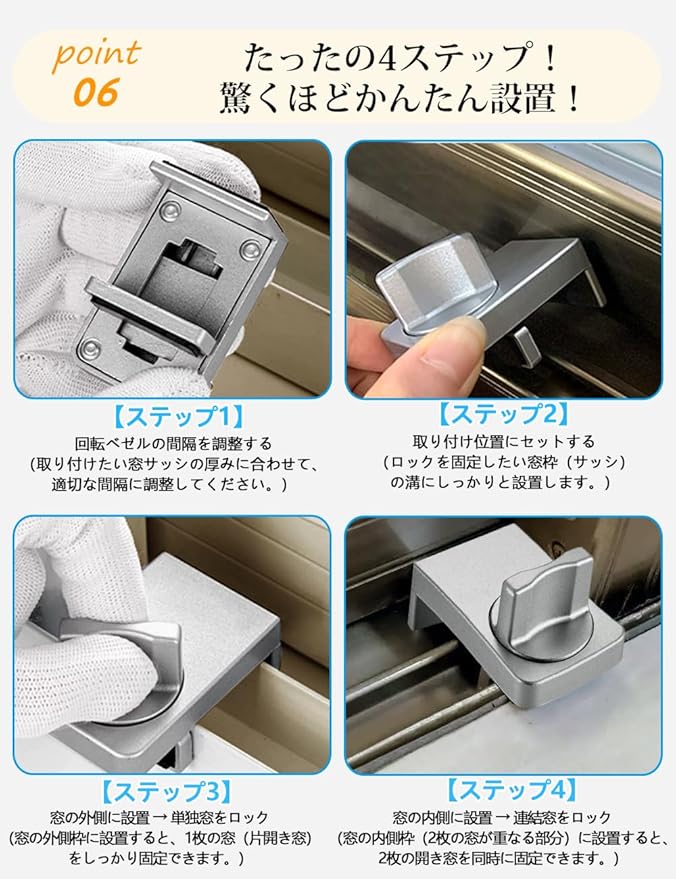 point
06

たったの4ステップ！
驚くほどかんたん設置！

【ステップ1】
回転ベゼルの間隔を調整する
（取り付けたい窓サッシの厚みに合わせて、適切な間隔に調整してください。）

【ステップ2】
取り付け位置にセットする
（ロックを固定したい窓枠（サッシ）の溝にしっかりと設置します。）

【ステップ3】
窓の外側に設置 → 単独窓をロック
（窓の外側枠に設置すると、1枚の窓（片開き窓）をしっかり固定できます。）

【ステップ4】
窓の内側に設置 → 連結窓をロック
（窓の内側枠（2枚の窓が重なる部分）に設置すると、2枚の開き窓を同時に固定できます。）