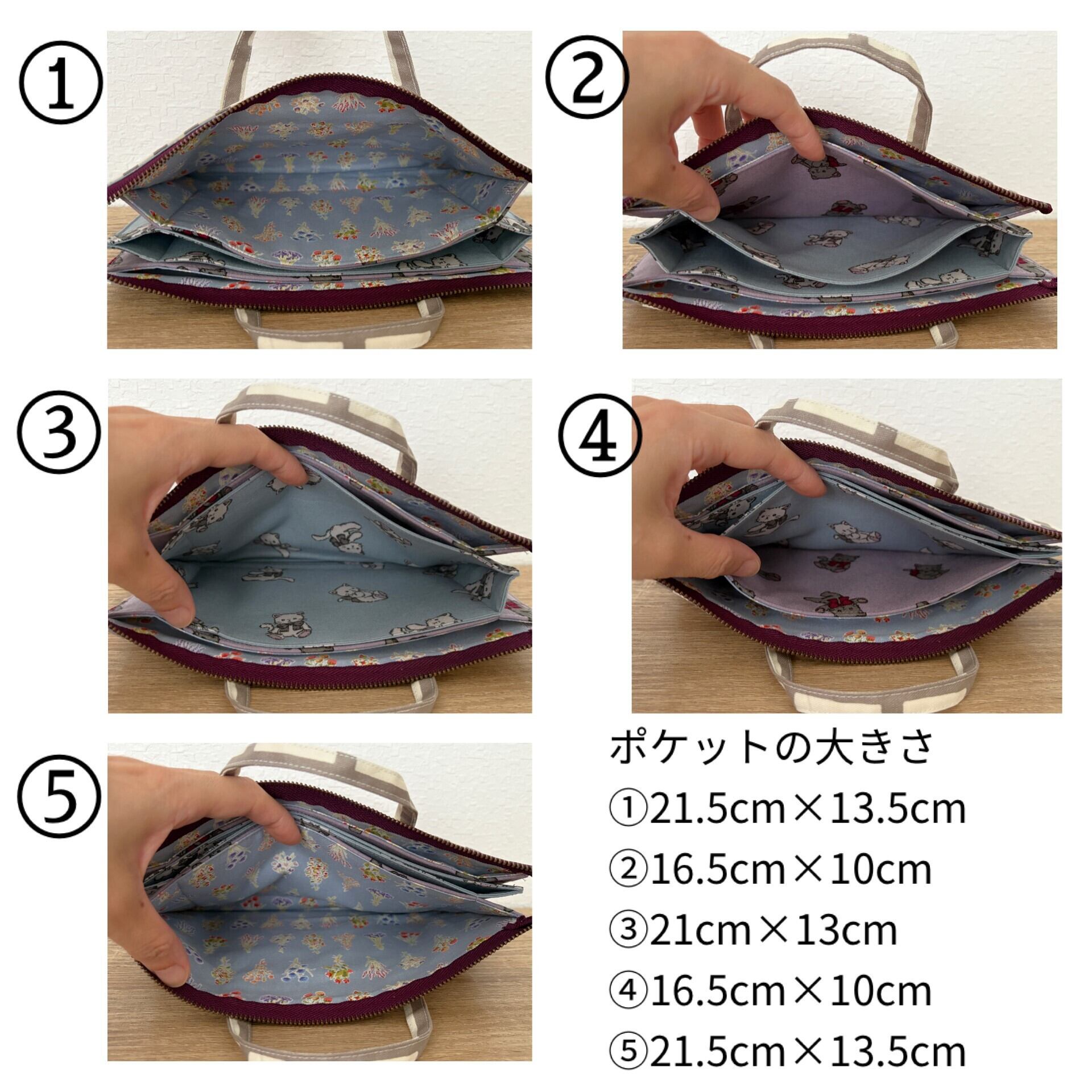 ①

②

③

④

⑤

ポケットの大きさ
①21.5cm×13.5cm
②16.5cm×10cm
③21cm×13cm
④16.5cm×10cm
⑤21.5cm×13.5cm