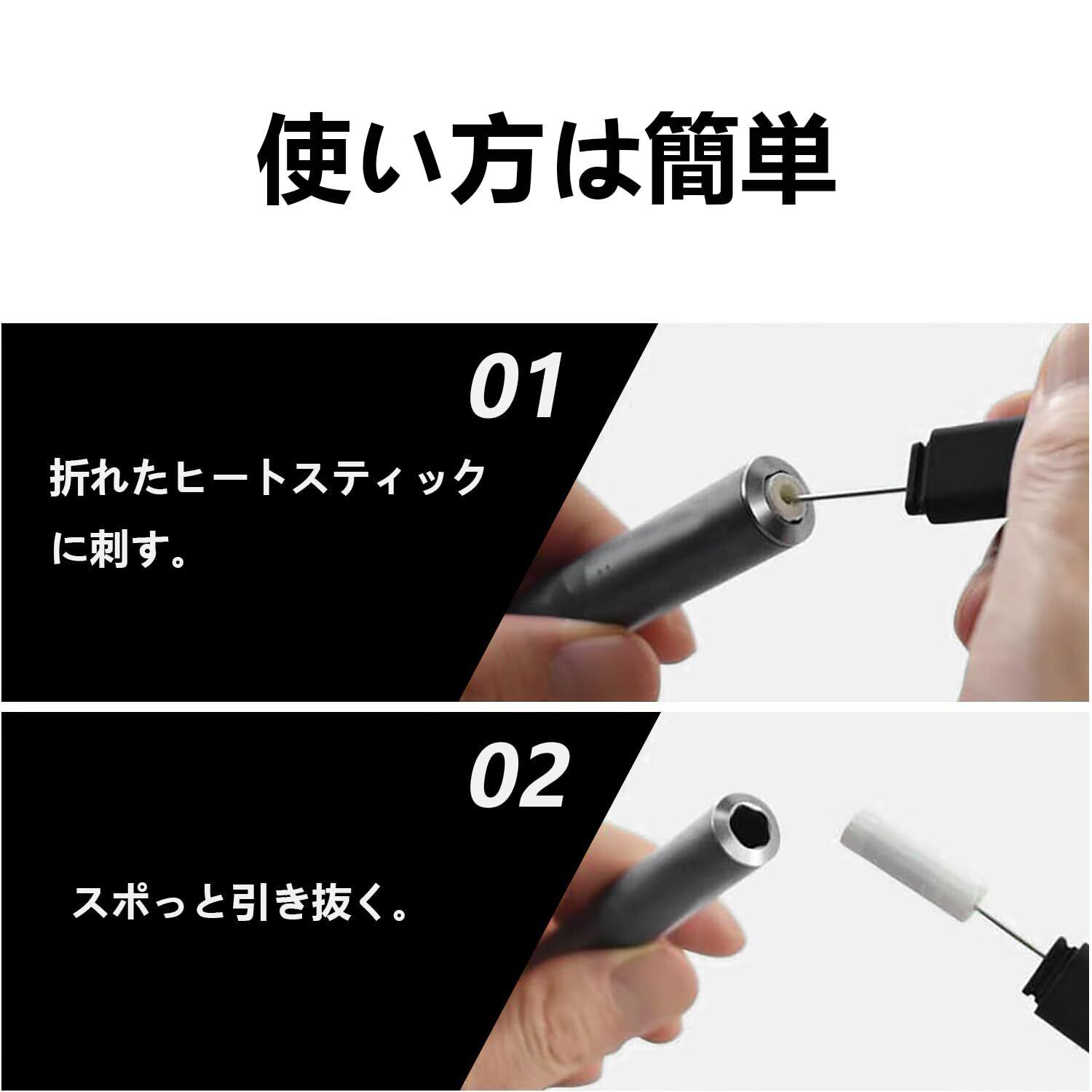 使い方は簡単

01

折れたヒートスティックに刺す。

02

スポっと引き抜く。