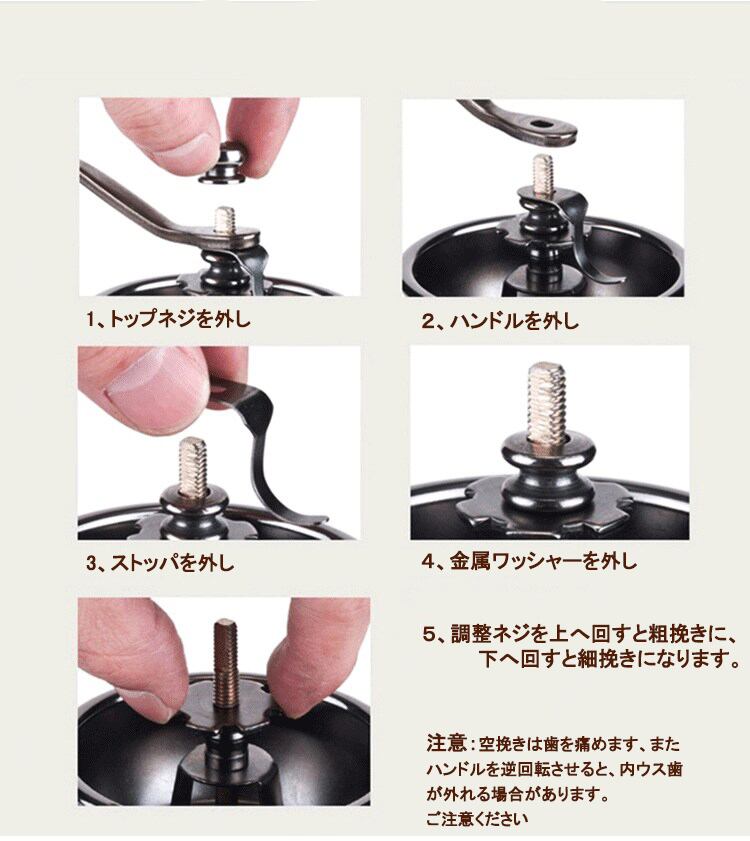 1、トップネジを外し

2、ハンドルを外し

3、ストッパを外し

4、金属ワッシャーを外し

5、調整ネジを上へ回すと粗挽きに、下へ回すと細挽きになります。

注意：空挽きは歯を痛めます、またハンドルを逆回転させると、内ウス歯が外れる場合があります。
ご注意ください