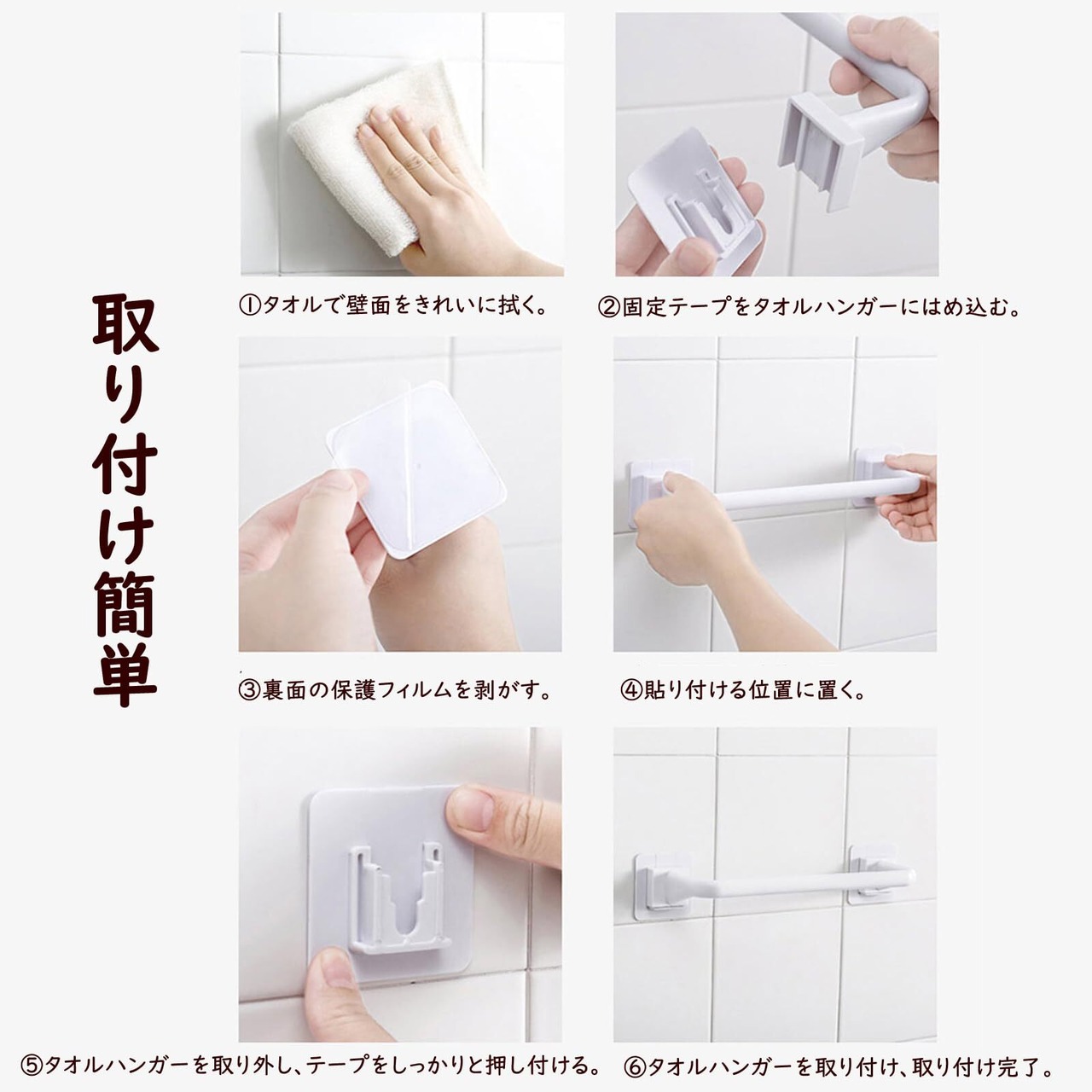 取り付け簡単

①タオルで壁面をきれいに拭く。

②固定テープをタオルハンガーにはめ込む。

③裏面の保護フィルムを剥がす。

④貼り付ける位置に置く。

⑤タオルハンガーを取り外し、テープをしっかりと押し付ける。

⑥タオルハンガーを取り付け、取り付け完了。