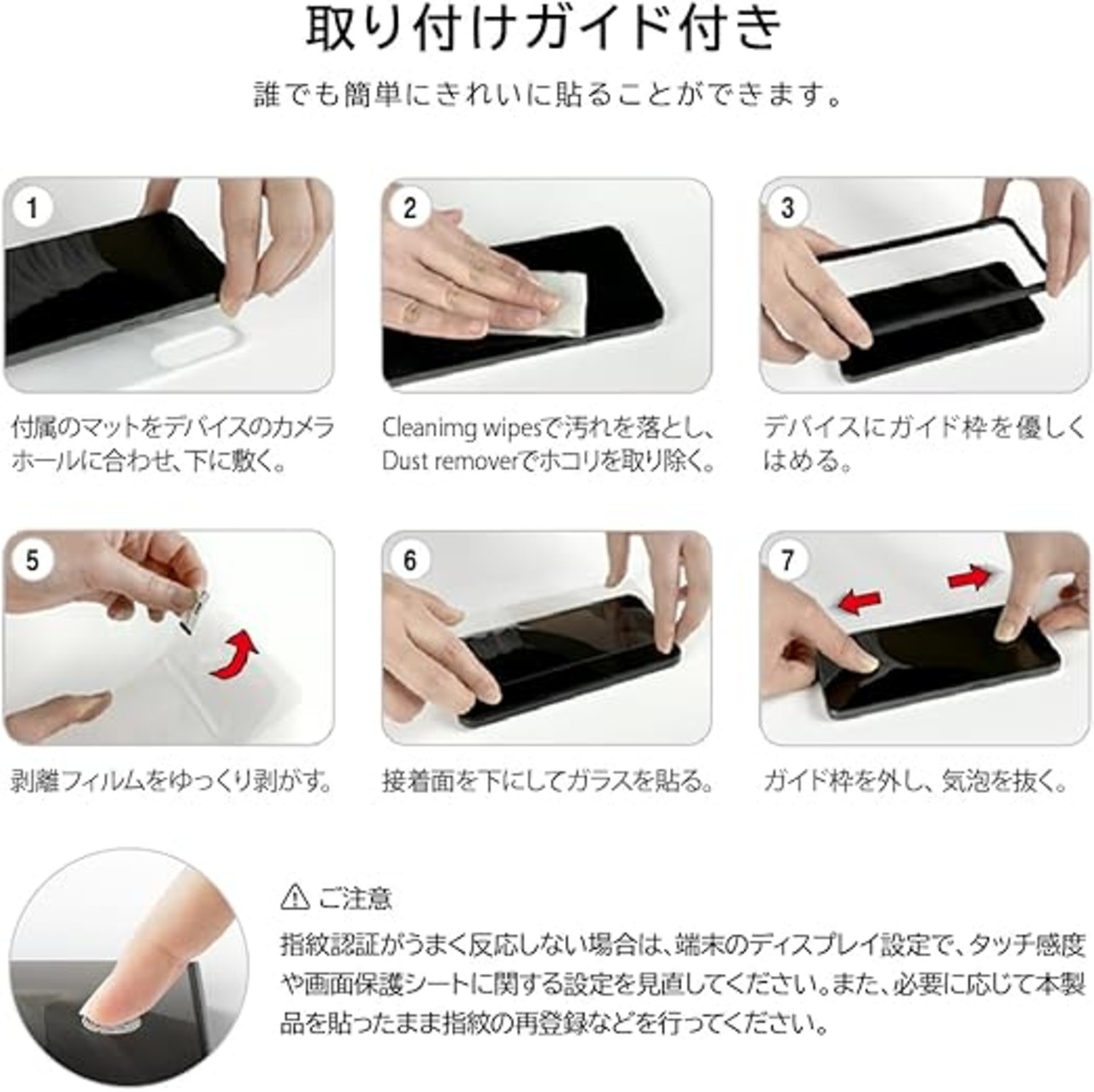 取り付けガイド付き

誰でも簡単にきれいに貼ることができます。

1

付属のマットをデバイスのカメラホールに合わせ、下に敷く。

2

Cleanimg wipesで汚れを落とし、Dust removerでホコリを取り除く。

3

デバイスにガイド枠を優しくはめる。

5

剥離フィルムをゆっくり剥がす。

6

接着面を下にしてガラスを貼る。

7

ガイド枠を外し、気泡を抜く。

⚠ ご注意

指紋認証がうまく反応しない場合は、端末のディスプレイ設定で、タッチ感度や画面保護シートに関する設定を見直してください。また、必要に応じて本製品を貼ったまま指紋の再登録などを行ってください。