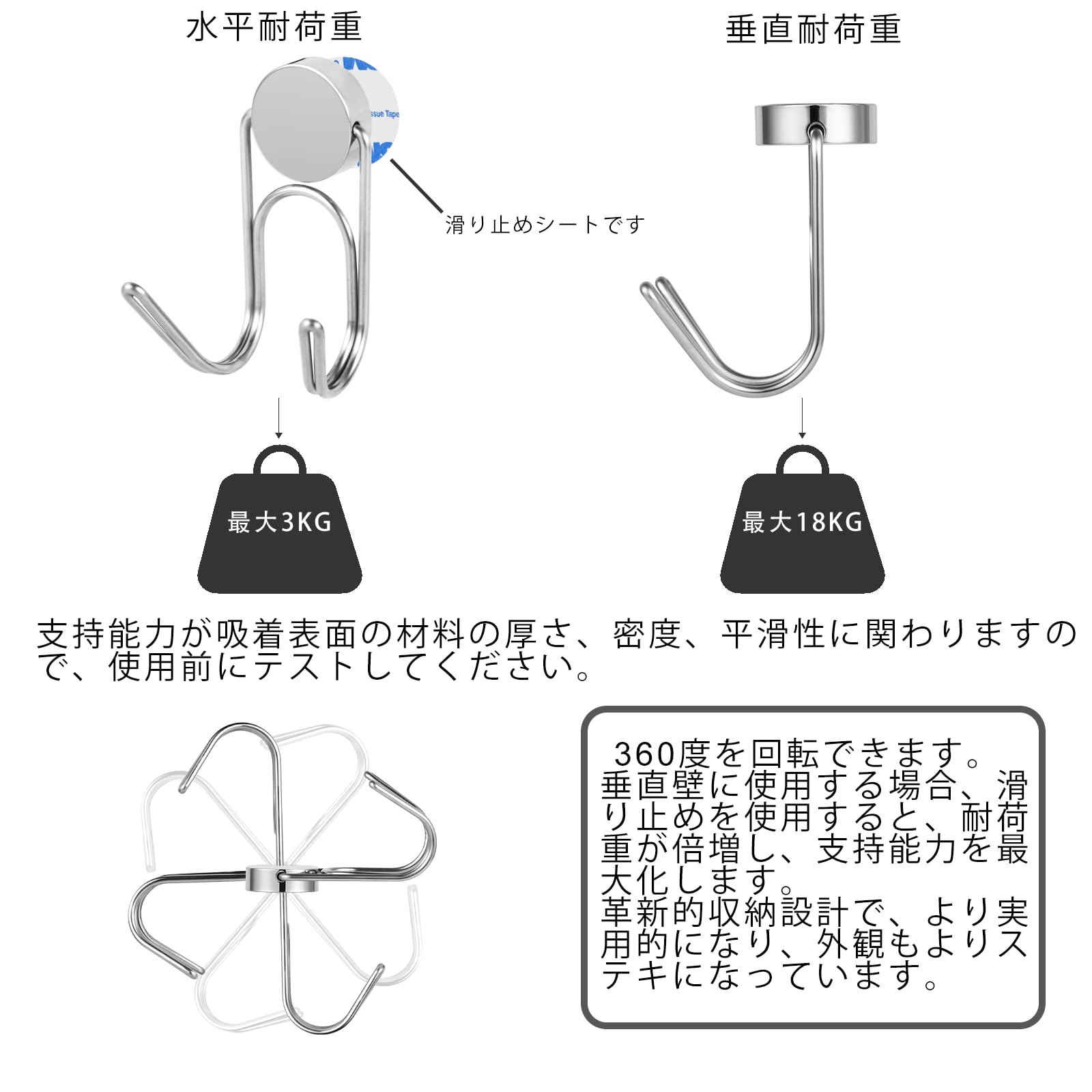 水平耐荷重

垂直耐荷重

ssue Tape

滑り止めシートです

最大3KG

最大18KG

支持能力が吸着表面の材料の厚さ、密度、平滑性に関わりますので、使用前にテストしてください。

360度を回転できます。
垂直壁に使用する場合、滑り止めを使用すると、耐荷重が倍増し、支持能力を最大化します。
革新的収納設計で、より実用的になり、外観もよりステキになっています。